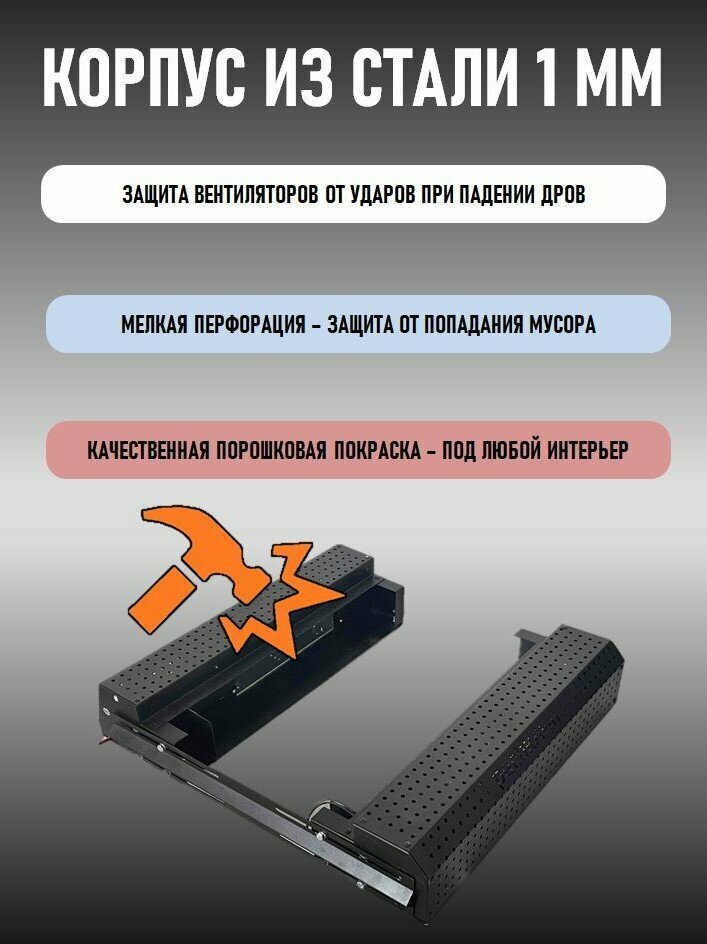 КОРПУС ИЗ СТАЛИ 1 ММ

ЗАЩИТА ВЕНТИЛЯТОРОВ ОТ УДАРОВ ПРИ ПАДЕНИИ ДРОВ

МЕЛКАЯ ПЕРФОРАЦИЯ – ЗАЩИТА ОТ ПОПАДАНИЯ МУСОРА

КАЧЕСТВЕННАЯ ПОРОШКОВАЯ ПОКРАСКА – ПОД ЛЮБОЙ ИНТЕРЬЕР