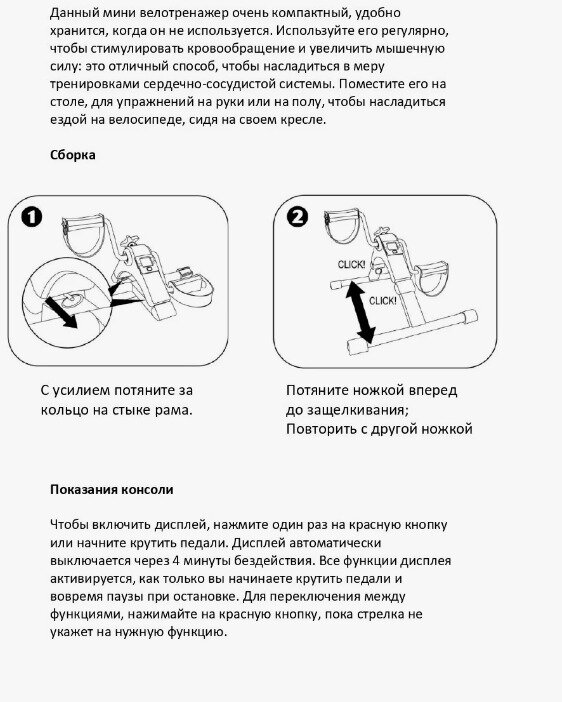 Данный мини велотренажер очень компактный, удобно хранится, когда он не используется. Используйте его регулярно, чтобы стимулировать кровообращение и увеличить мышечную силу: это отличный способ, чтобы насладиться в меру тренировками сердечно-сосудистой системы. Поместите его на столе, для упражнений на руки или на полу, чтобы насладиться ездой на велосипеде, сидя на своем кресле.

Сборка

1

2

CLICK!

CLICK!

С усилием потяните за кольцо на стыке рама.

Потяните ножкой вперед до защелкивания; Повторить с другой ножкой

Показания консоли

Чтобы включить дисплей, нажмите один раз на красную кнопку или начните крутить педали. Дисплей автоматически выключается через 4 минуты бездействия. Все функции дисплея активируется, как только вы начинаете крутить педали и вовремя паузы при остановке. Для переключения между функциями, нажимайте на красную кнопку, пока стрелка не укажет на нужную функцию.