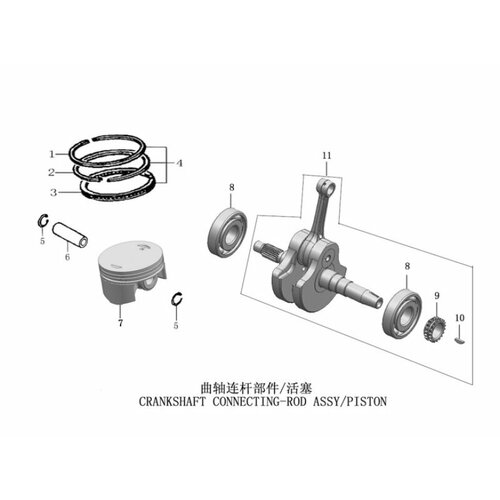 1
2
3
4
5
6
7
5
8
11
8
9
10

曲轴连杆部件/活塞
CRANKSHAFT CONNECTING-ROD ASSY/PISTON