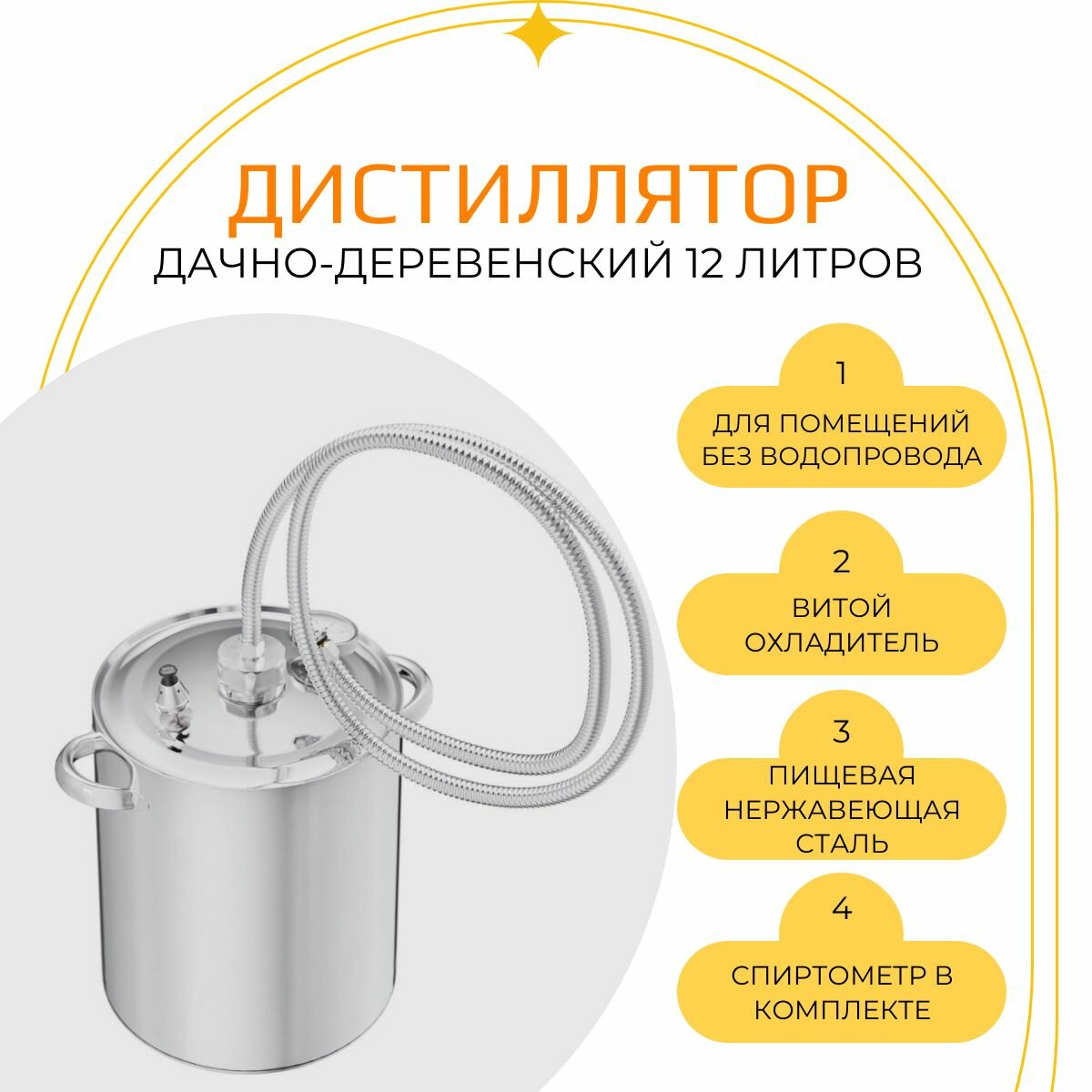 ДИСТИЛЛЯТОР
ДАЧНО-ДЕРЕВЕНСКИЙ 12 ЛИТРОВ

1
ДЛЯ ПОМЕЩЕНИЙ БЕЗ ВОДОПРОВОДА

2
ВИТОЙ ОХЛАДИТЕЛЬ

3
ПИЩЕВАЯ НЕРЖАВЕЮЩАЯ СТАЛЬ

4
СПИРТОМЕТР В КОМПЛЕКТЕ