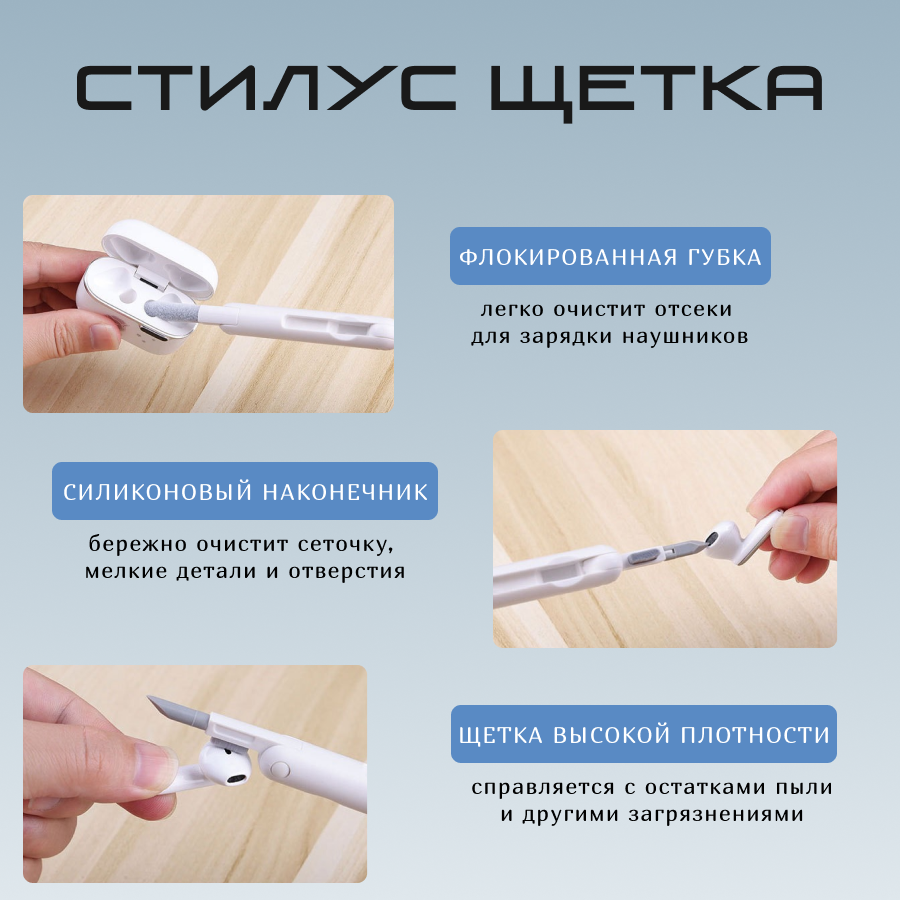 СТИЛУС ЩЕТКА

ФЛОКИРОВАННАЯ ГУБКА

легко очистит отсеки для зарядки наушников

СИЛИКОНОВЫЙ НАКОНЕЧНИК

бережно очистит сеточку, мелкие детали и отверстия

ЩЕТКА ВЫСОКОЙ ПЛОТНОСТИ

справляется с остатками пыли и другими загрязнениями