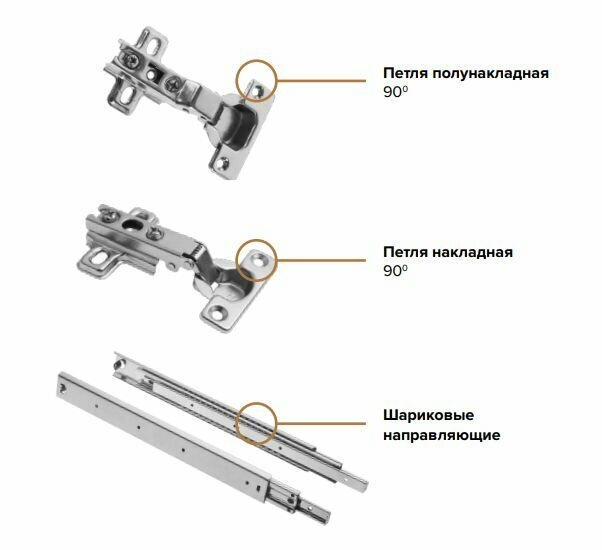 Петля полунакладная
$90^0$

Петля накладная
$90^0$

Шариковые направляющие