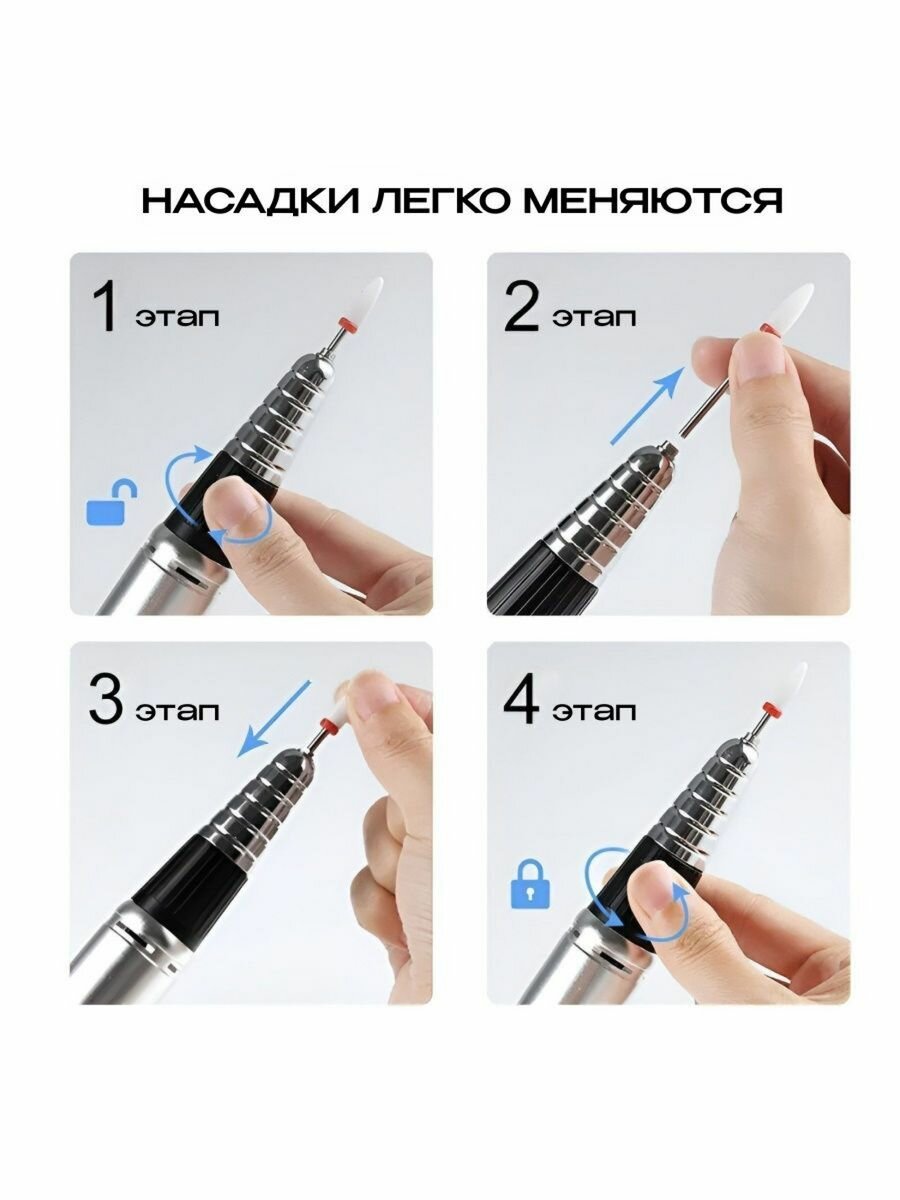 НАСАДКИ ЛЕГКО МЕНЯЮТСЯ

1 этап

2 этап

3 этап

4 этап