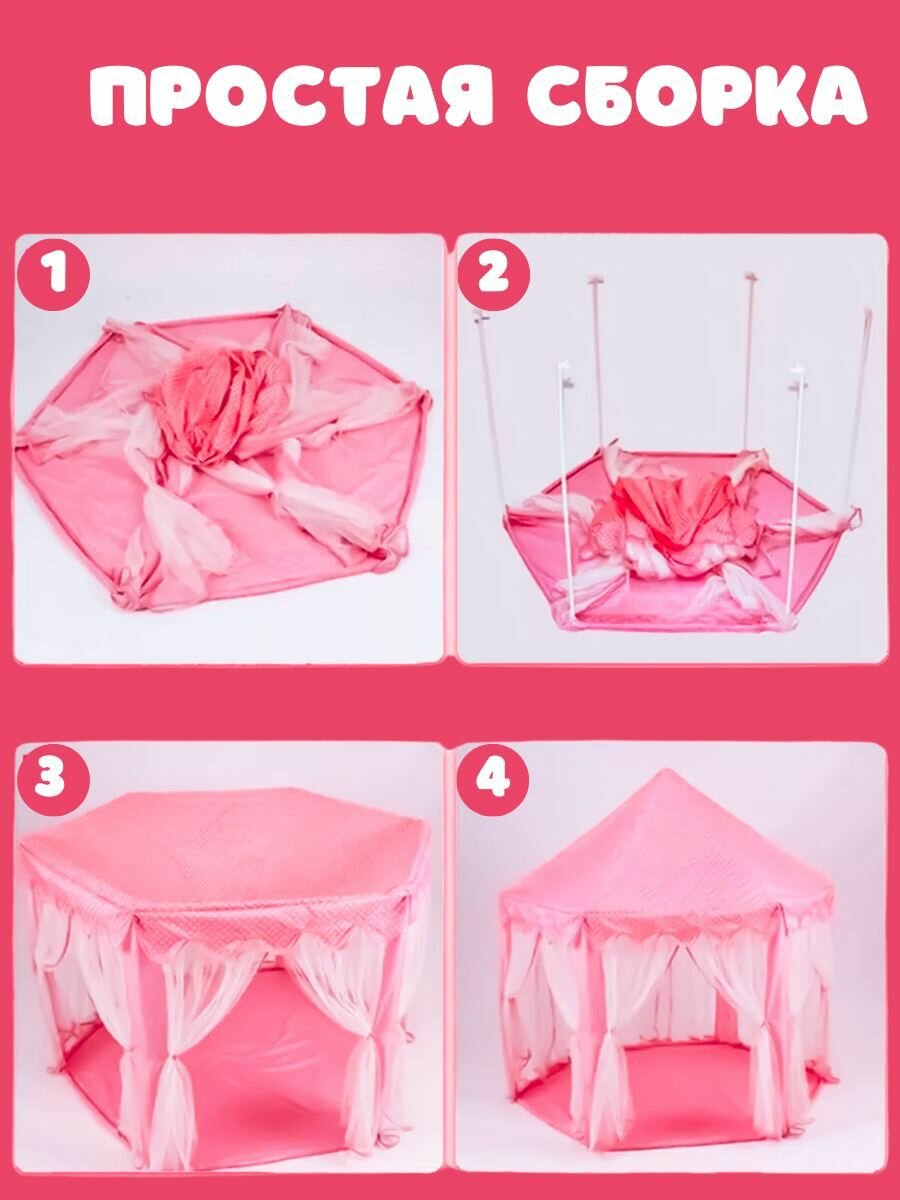 ПРОСТАЯ СБОРКА

1

2

3

4