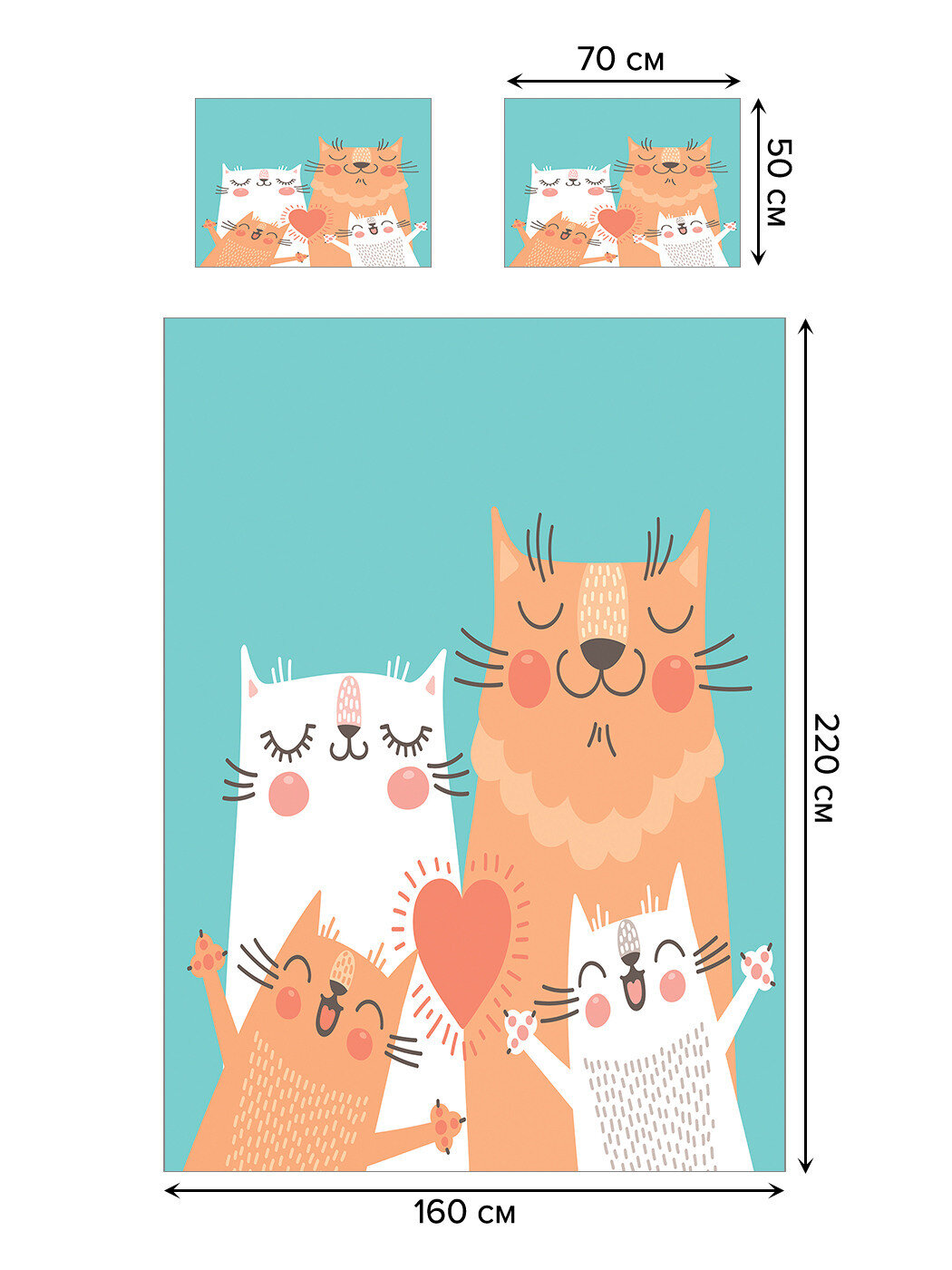 70 см

50 см

220 см

160 см