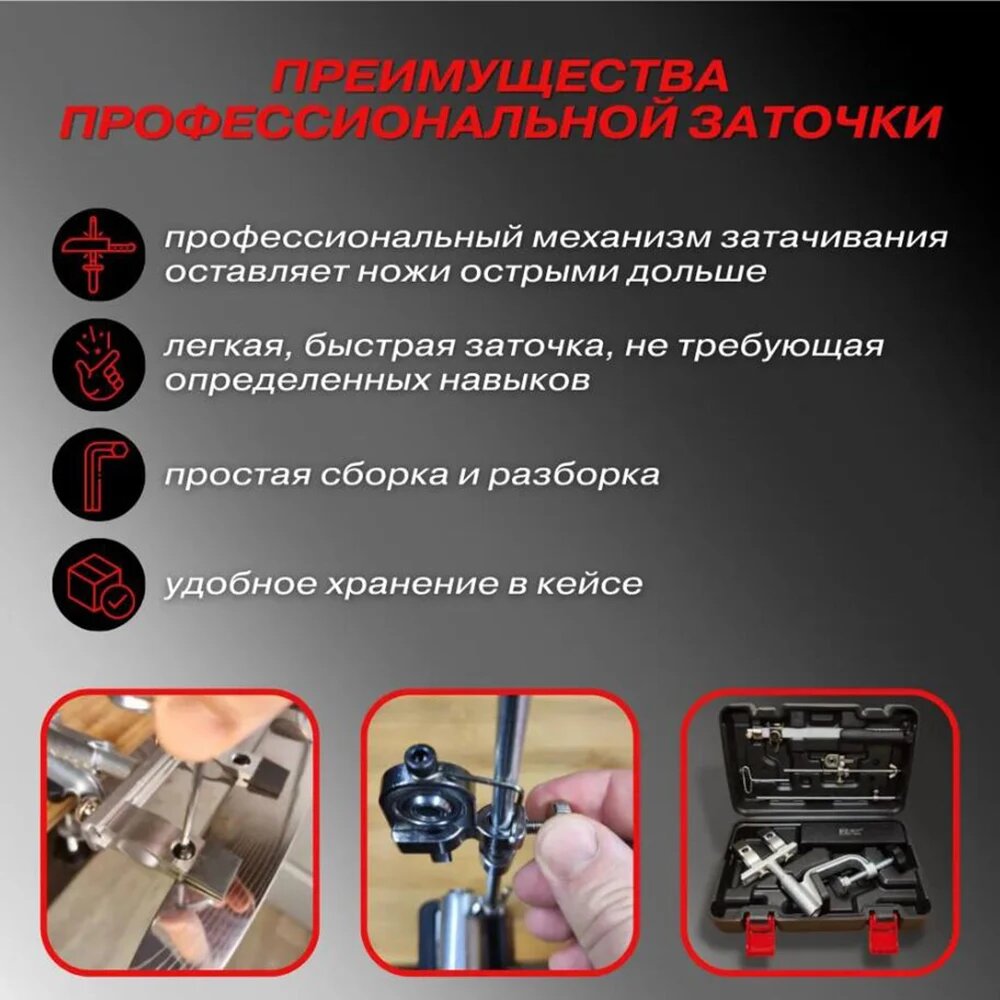 ПРЕИМУЩЕСТВА ПРОФЕССИОНАЛЬНОЙ ЗАТОЧКИ

профессиональный механизм затачивания оставляет ножи острыми дольше

легкая, быстрая заточка, не требующая определенных навыков

простая сборка и разборка

удобное хранение в кейсе