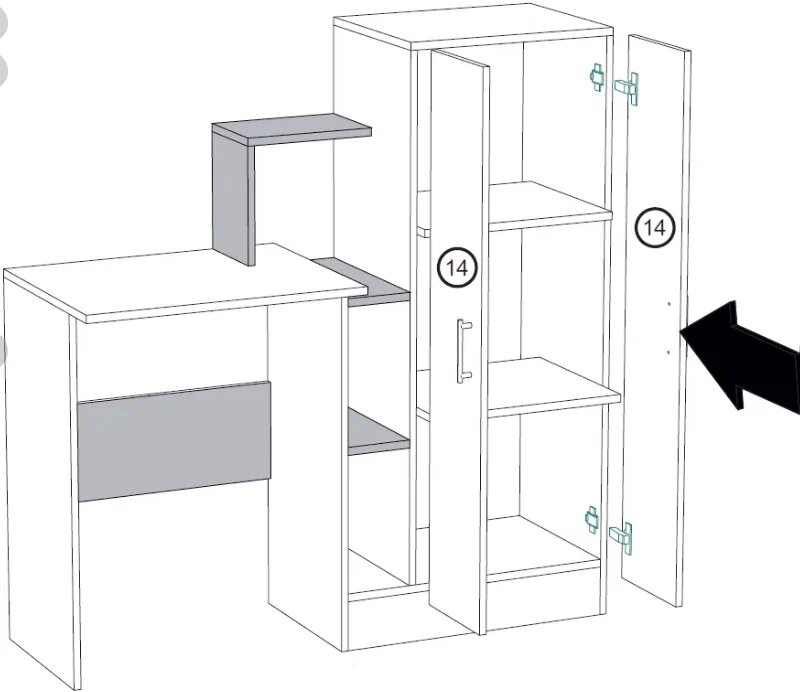 14

14