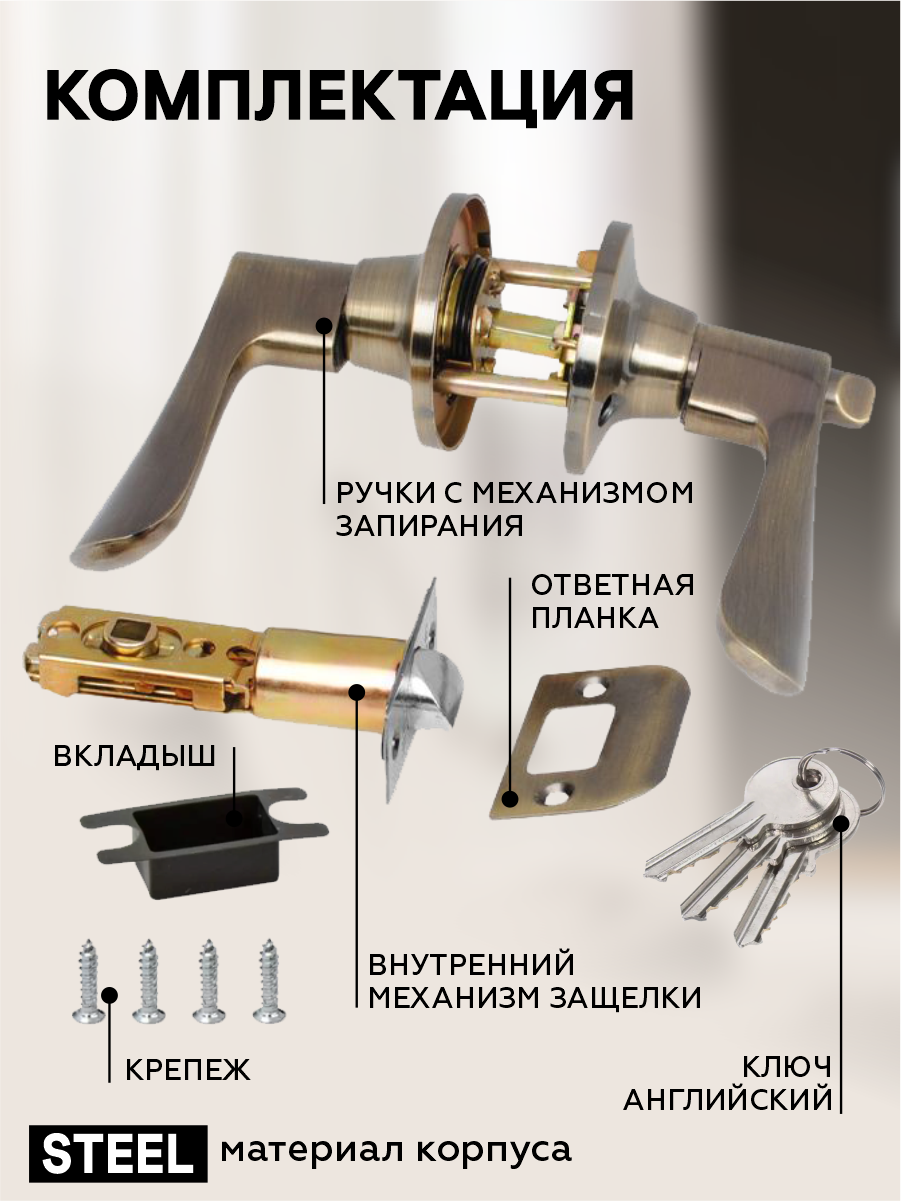 КОМПЛЕКТАЦИЯ

РУЧКИ С МЕХАНИЗМОМ ЗАПИРАНИЯ

ОТВЕТНАЯ ПЛАНКА

ВКЛАДЫШ

ВНУТРЕННИЙ МЕХАНИЗМ ЗАЩЕЛКИ

КРЕПЕЖ

КЛЮЧ АНГЛИЙСКИЙ

STEEL материал корпуса