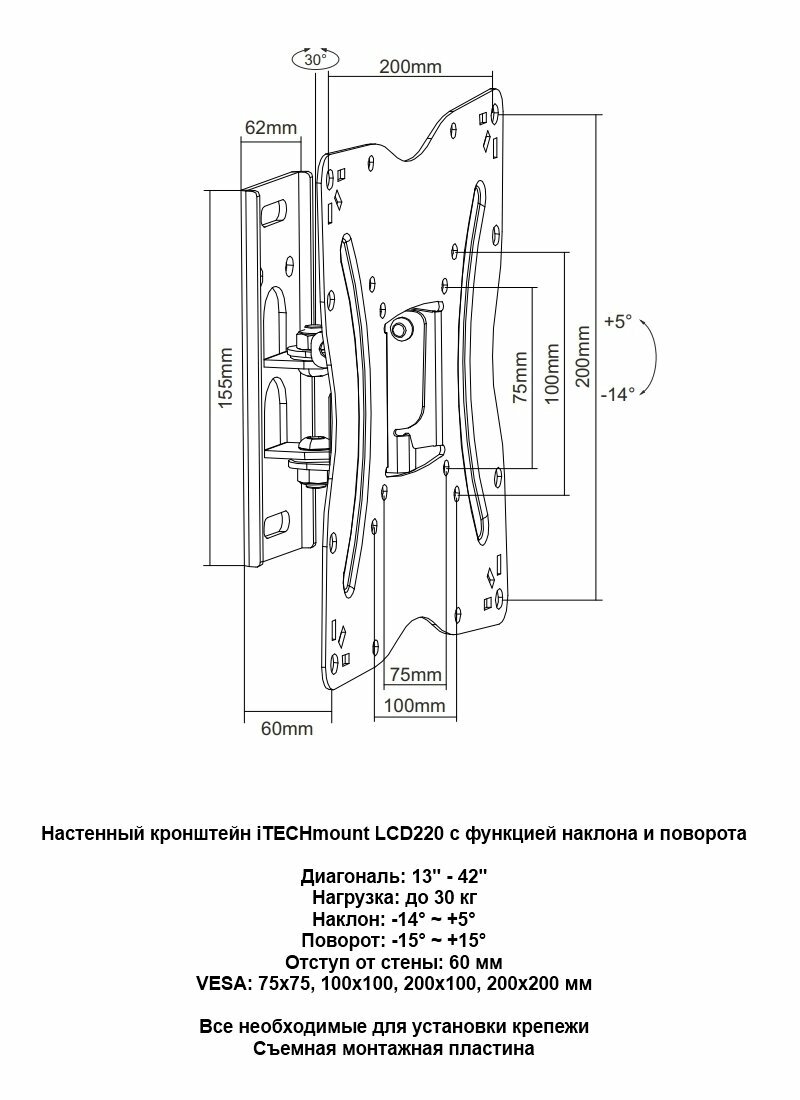 30°
200mm
62mm
155mm
75mm
100mm
200mm
+5°
-14°
75mm
100mm
60mm

Настенный кронштейн iTECHmount LCD220 с функцией наклона и поворота

Диагональ: 13'' - 42''
Нагрузка: до 30 кг
Наклон: -14° ~ +5°
Поворот: -15° ~ +15°
Отступ от стены: 60 мм
VESA: 75x75, 100x100, 200x100, 200x200 мм

Все необходимые для установки крепежи
Съемная монтажная пластина