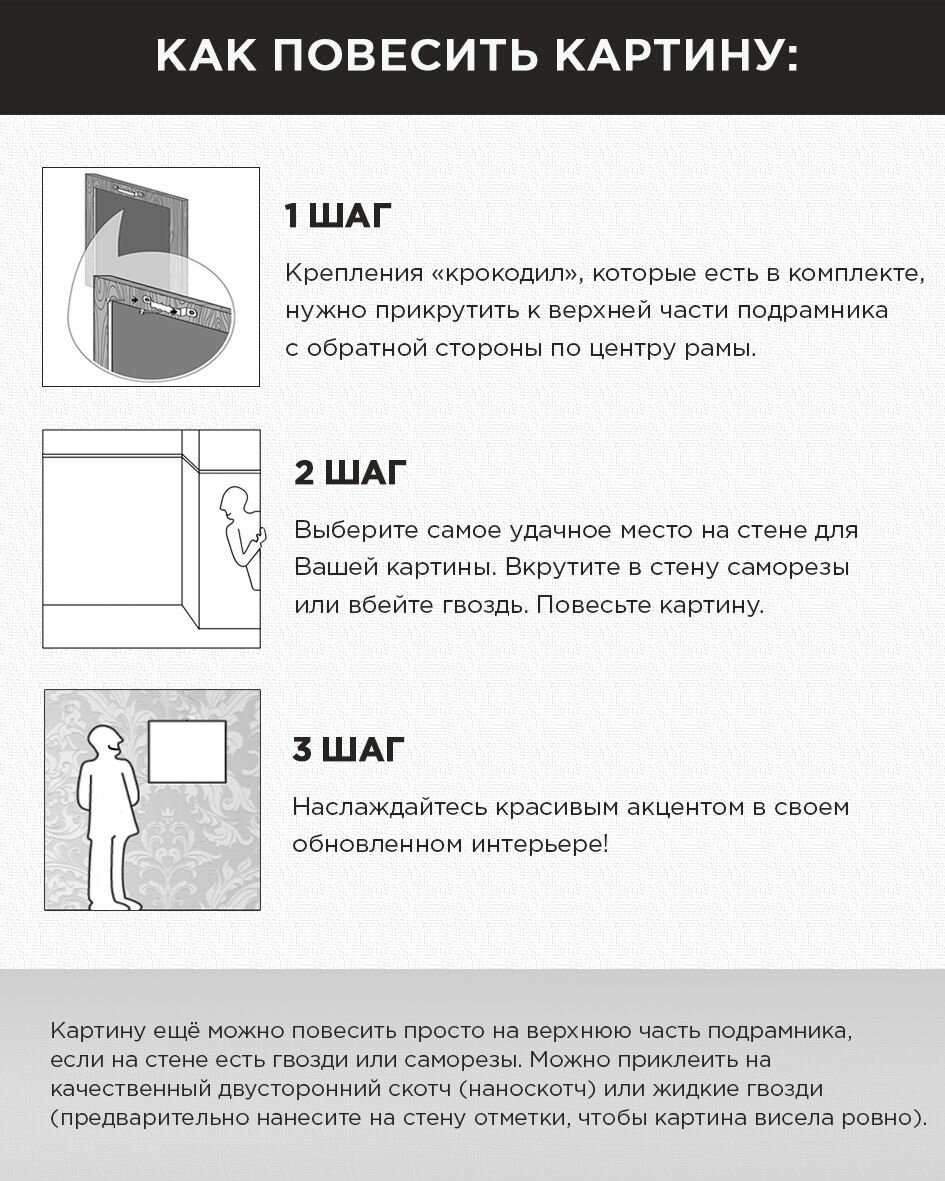 КАК ПОВЕСИТЬ КАРТИНУ:

1 ШАГ

Крепления «крокодил», которые есть в комплекте, нужно прикрутить к верхней части подрамника с обратной стороны по центру рамы.

2 ШАГ

Выберите самое удачное место на стене для Вашей картины. Вкрутите в стену саморезы или вбейте гвоздь. Повесьте картину.

3 ШАГ

Наслаждайтесь красивым акцентом в своем обновленном интерьере!

Картину ещё можно повесить просто на верхнюю часть подрамника, если на стене есть гвозди или саморезы. Можно приклеить на качественный двусторонний скотч (наноскотч) или жидкие гвозди (предварительно нанесите на стену отметки, чтобы картина висела ровно).