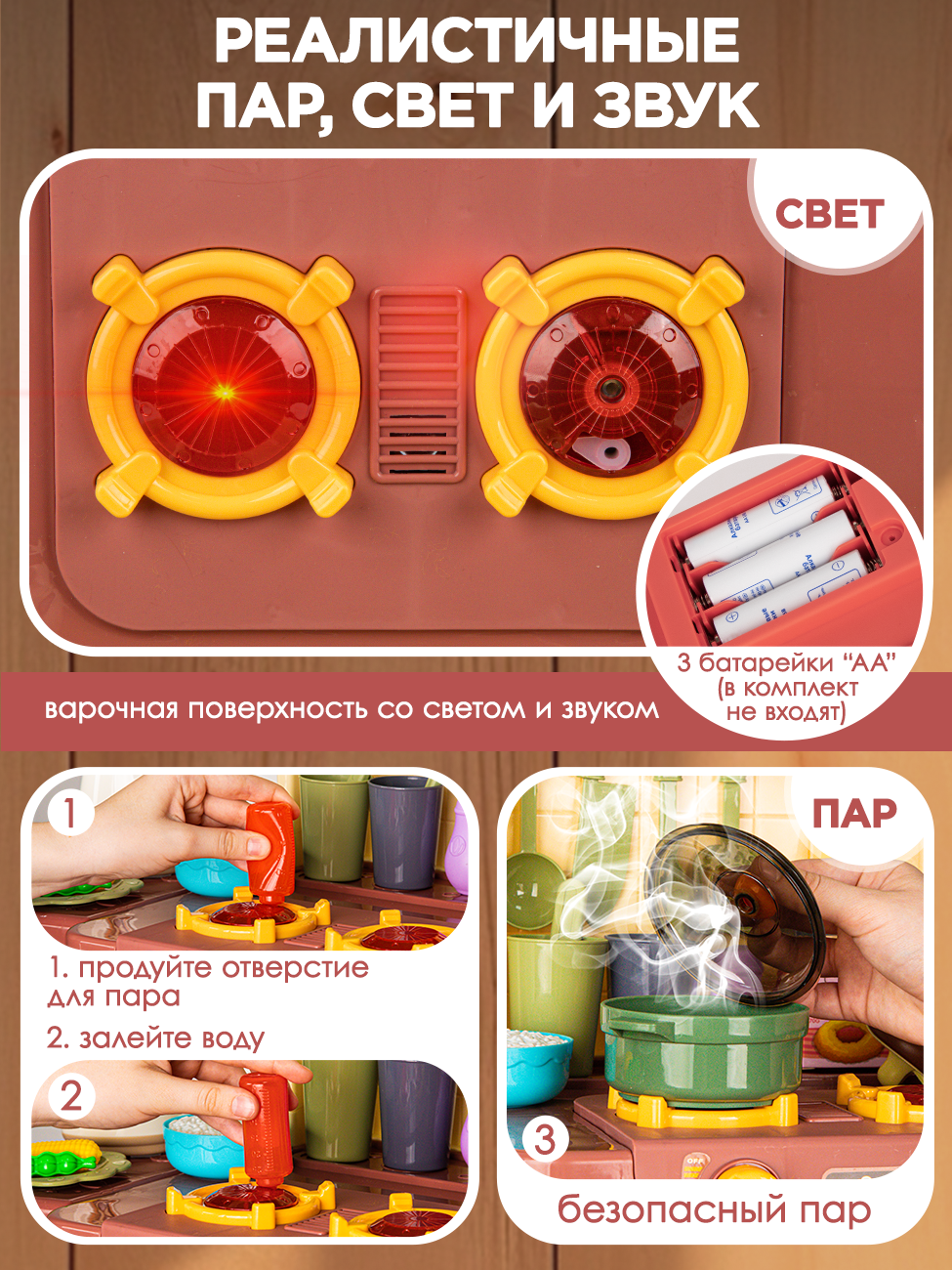 РЕАЛИСТИЧНЫЕ ПАР, СВЕТ И ЗВУК

СВЕТ

3 батарейки "АА" (в комплект не входят)

варочная поверхность со светом и звуком

1

1. продуйте отверстие для пара

2. залейте воду

2

ПАР

3

безопасный пар