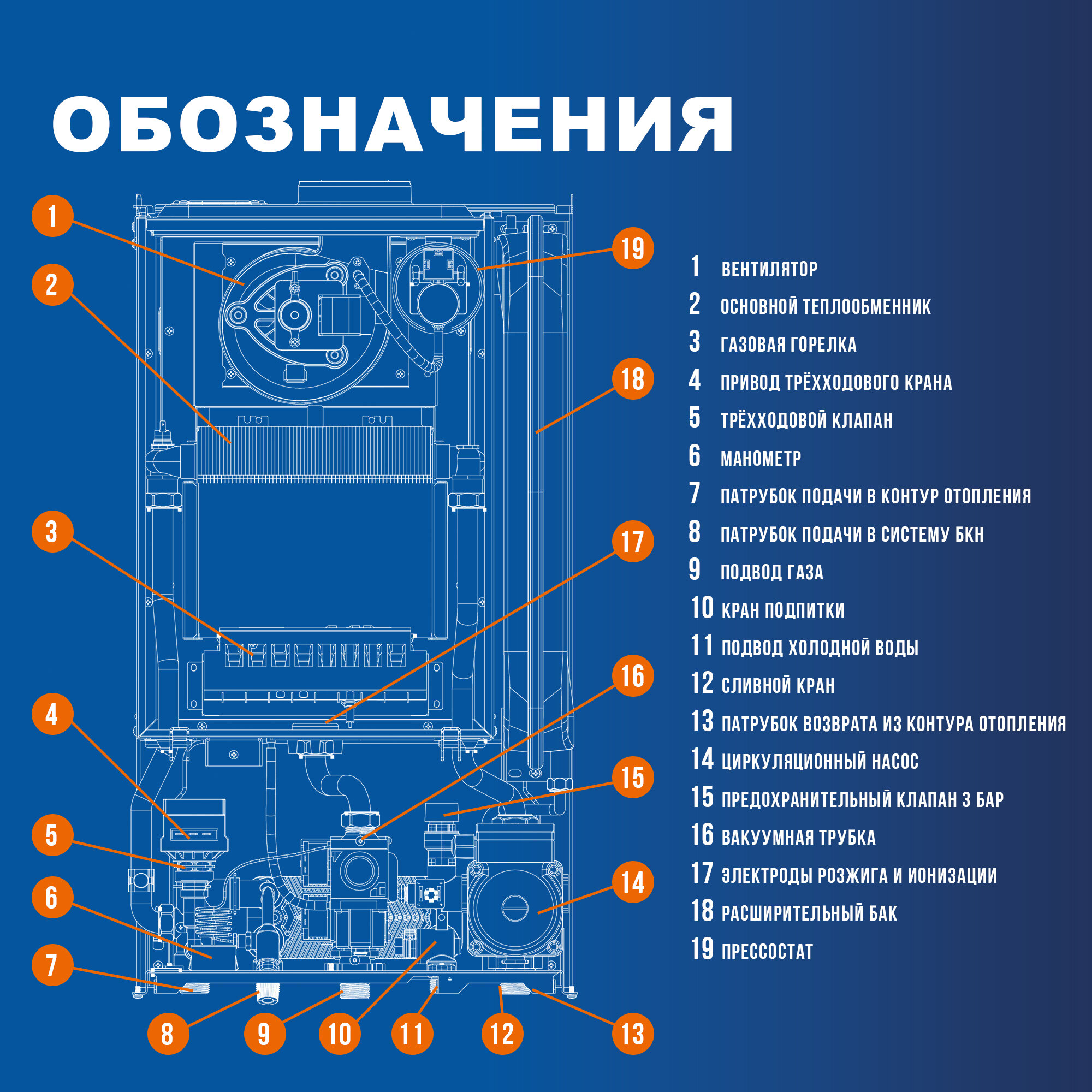 ОБОЗНАЧЕНИЯ

1
2
3
4
5
6
7
8
9
10
11
12
13
14
15
16
17
18
19

1 ВЕНТИЛЯТОР
2 ОСНОВНОЙ ТЕПЛООБМЕННИК
3 ГАЗОВАЯ ГОРЕЛКА
4 ПРИВОД ТРЁХХОДОВОГО КРАНА
5 ТРЁХХОДОВОЙ КЛАПАН
6 МАНОМЕТР
7 ПАТРУБОК ПОДАЧИ В КОНТУР ОТОПЛЕНИЯ
8 ПАТРУБОК ПОДАЧИ В СИСТЕМУ БКН
9 ПОДВОД ГАЗА
10 КРАН ПОДПИТКИ
11 ПОДВОД ХОЛОДНОЙ ВОДЫ
12 СЛИВНОЙ КРАН
13 ПАТРУБОК ВОЗВРАТА ИЗ КОНТУРА ОТОПЛЕНИЯ
14 ЦИРКУЛЯЦИОННЫЙ НАСОС
15 ПРЕДОХРАНИТЕЛЬНЫЙ КЛАПАН 3 БАР
16 ВАКУУМНАЯ ТРУБКА
17 ЭЛЕКТРОДЫ РОЗЖИГА И ИОНИЗАЦИИ
18 РАСШИРИТЕЛЬНЫЙ БАК
19 ПРЕССОСТАТ