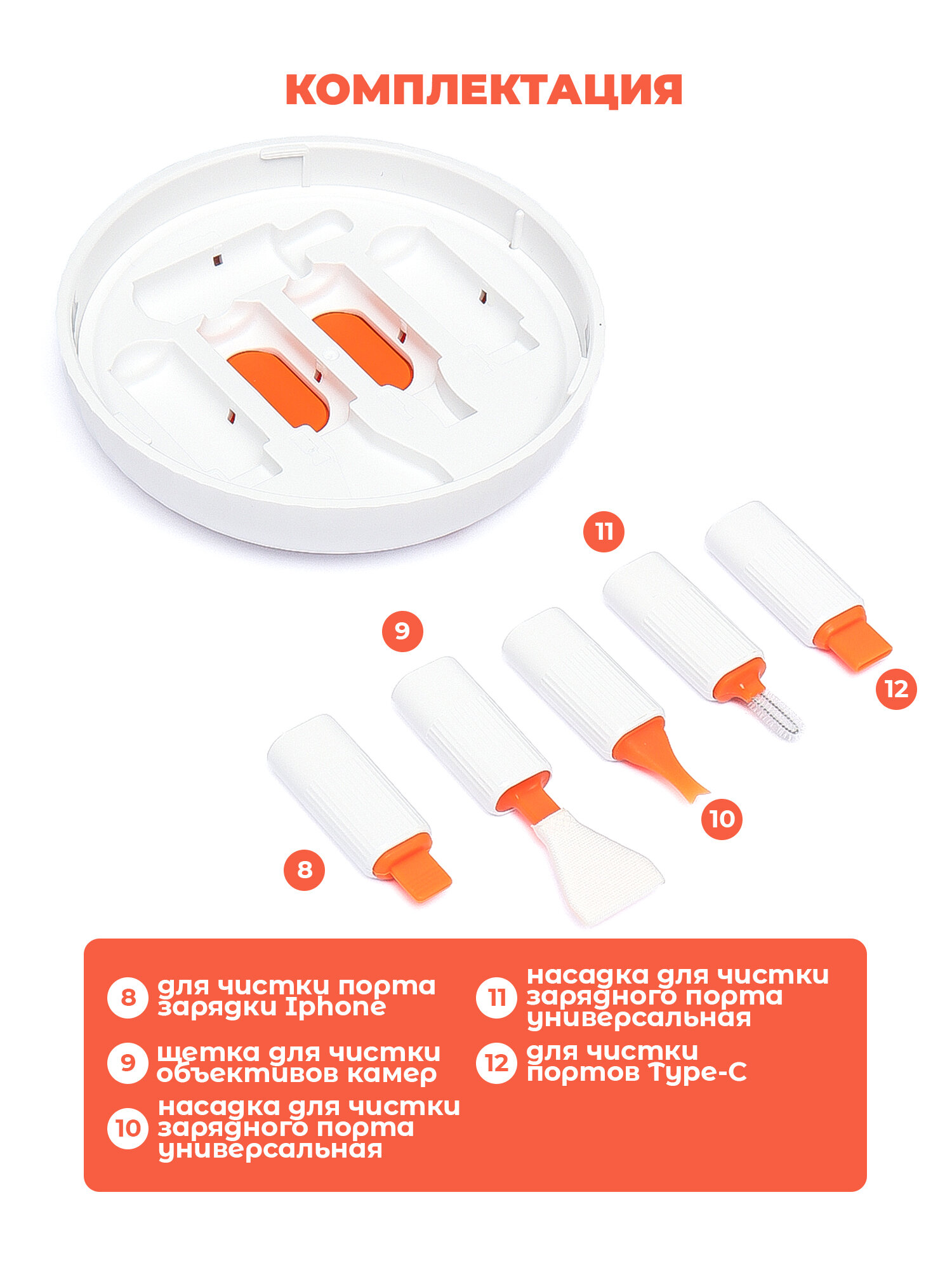 КОМПЛЕКТАЦИЯ

11

9

12

10

8

8 для чистки порта зарядки Iphone

9 щетка для чистки объективов камер

10 насадка для чистки зарядного порта универсальная

11 насадка для чистки зарядного порта универсальная

12 для чистки портов Type-C