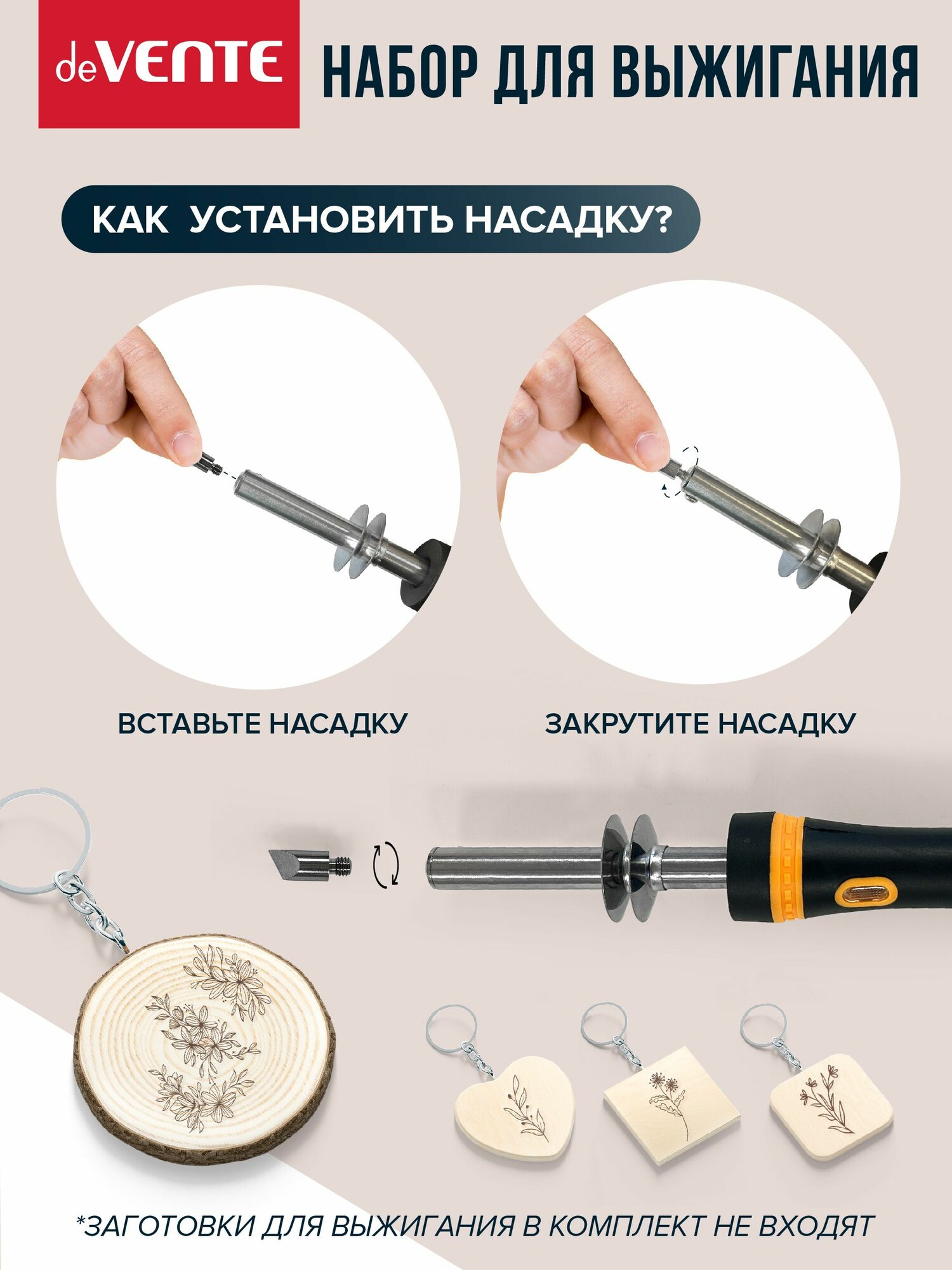 deVENTE

НАБОР ДЛЯ ВЫЖИГАНИЯ

КАК УСТАНОВИТЬ НАСАДКУ?

ВСТАВЬТЕ НАСАДКУ

ЗАКРУТИТЕ НАСАДКУ

*ЗАГОТОВКИ ДЛЯ ВЫЖИГАНИЯ В КОМПЛЕКТ НЕ ВХОДЯТ