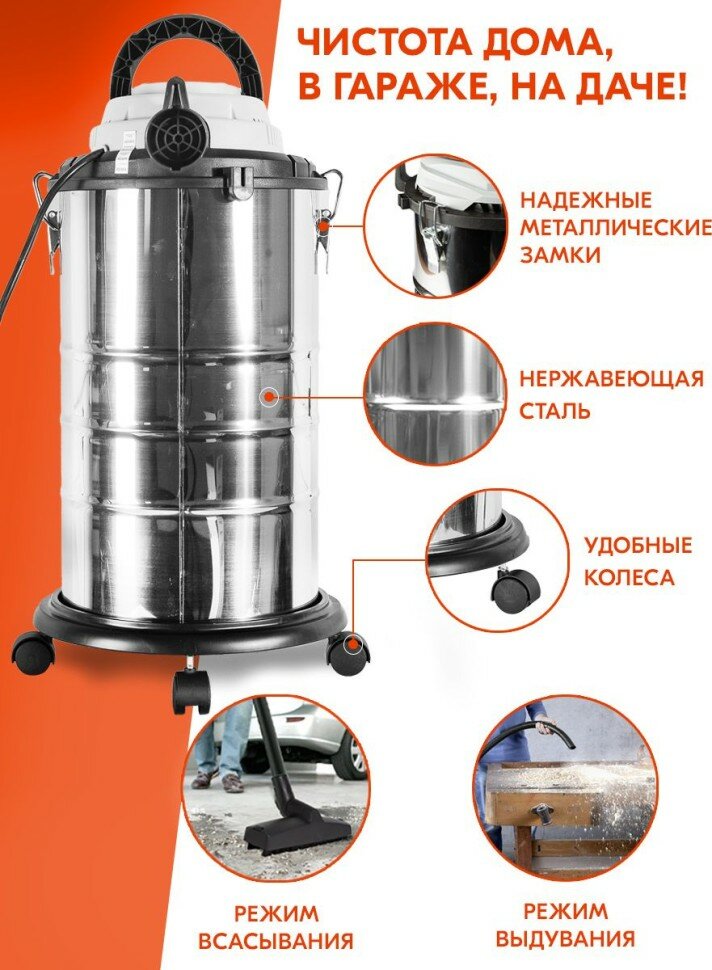 ЧИСТОТА ДОМА, В ГАРАЖЕ, НА ДАЧЕ!

НАДЕЖНЫЕ МЕТАЛЛИЧЕСКИЕ ЗАМКИ

НЕРЖАВЕЮЩАЯ СТАЛЬ

УДОБНЫЕ КОЛЕСА

РЕЖИМ ВСАСЫВАНИЯ

РЕЖИМ ВЫДУВАНИЯ