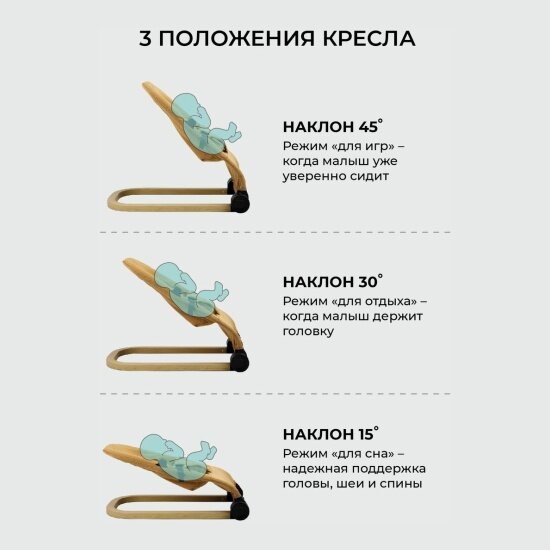 3 ПОЛОЖЕНИЯ КРЕСЛА

НАКЛОН 45°
Режим «для игр» – когда малыш уже уверенно сидит

НАКЛОН 30°
Режим «для отдыха» – когда малыш держит головку

НАКЛОН 15°
Режим «для сна» – надежная поддержка головы, шеи и спины