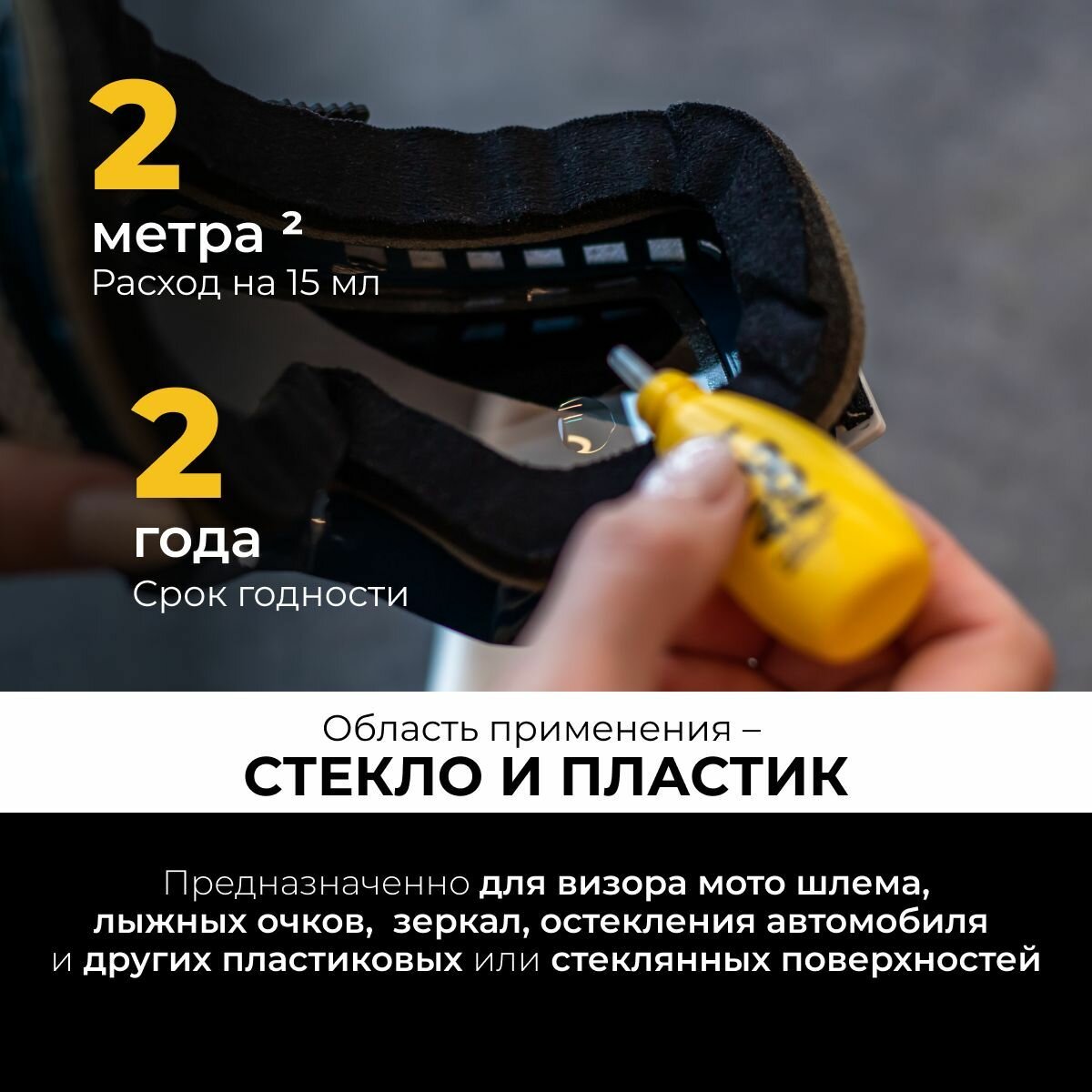 2
метра ²
Расход на 15 мл

2
года
Срок годности

Область применения –
СТЕКЛО И ПЛАСТИК

Предназначенно для визора мото шлема, лыжных очков, зеркал, остекления автомобиля и других пластиковых или стеклянных поверхностей