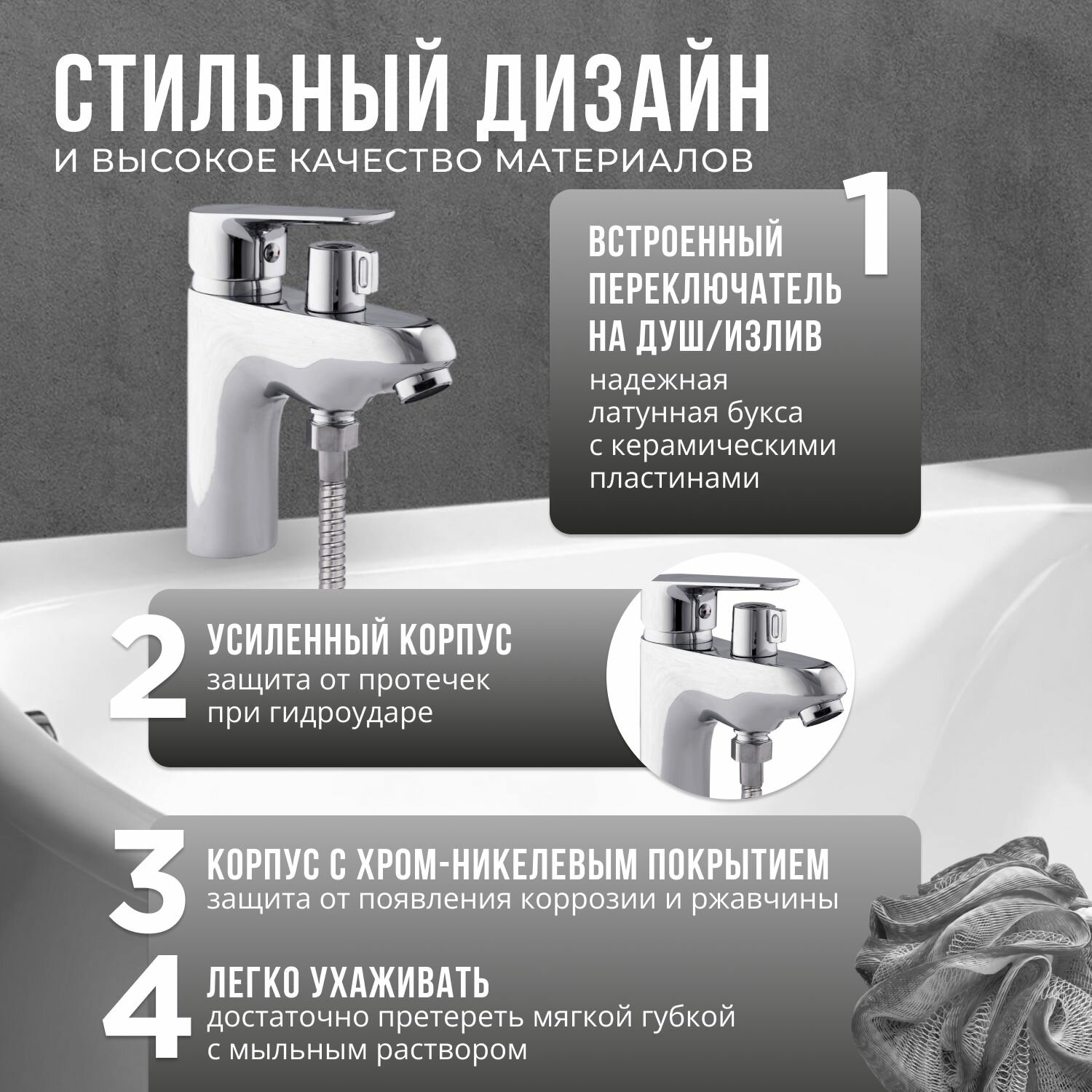 СТИЛЬНЫЙ ДИЗАЙН
И ВЫСОКОЕ КАЧЕСТВО МАТЕРИАЛОВ

1
ВСТРОЕННЫЙ ПЕРЕКЛЮЧАТЕЛЬ НА ДУШ/ИЗЛИВ
надежная латунная букса с керамическими пластинами

2
УСИЛЕННЫЙ КОРПУС
защита от протечек при гидроударе

3
КОРПУС С ХРОМ-НИКЕЛЕВЫМ ПОКРЫТИЕМ
защита от появления коррозии и ржавчины

4
ЛЕГКО УХАЖИВАТЬ
достаточно претереть мягкой губкой с мыльным раствором