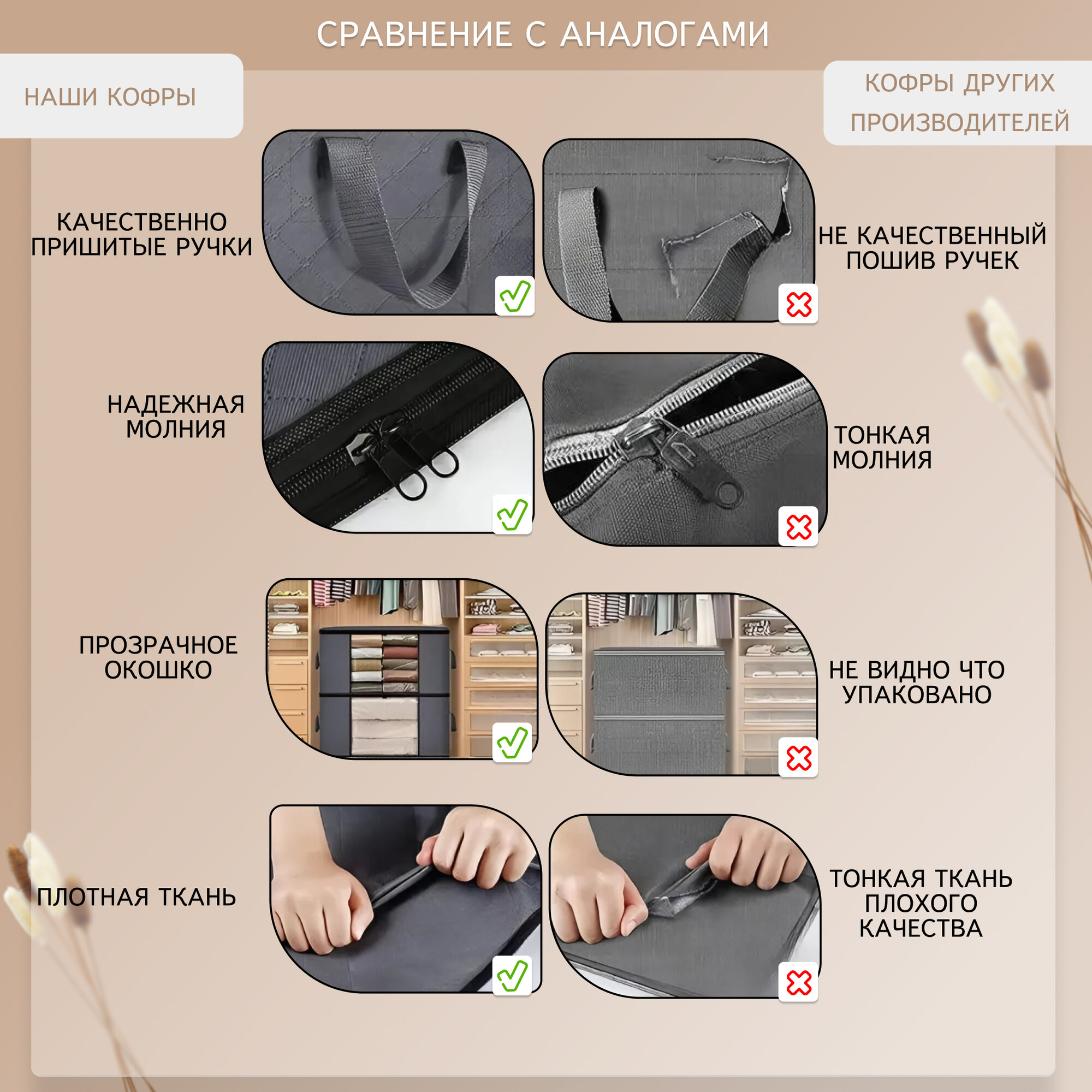 СРАВНЕНИЕ С АНАЛОГАМИ

НАШИ КОФРЫ

КОФРЫ ДРУГИХ ПРОИЗВОДИТЕЛЕЙ

КАЧЕСТВЕННО ПРИШИТЫЕ РУЧКИ

НЕ КАЧЕСТВЕННЫЙ ПОШИВ РУЧЕК

НАДЕЖНАЯ МОЛНИЯ

ТОНКАЯ МОЛНИЯ

ПРОЗРАЧНОЕ ОКОШКО

НЕ ВИДНО ЧТО УПАКОВАНО

ПЛОТНАЯ ТКАНЬ

ТОНКАЯ ТКАНЬ ПЛОХОГО КАЧЕСТВА