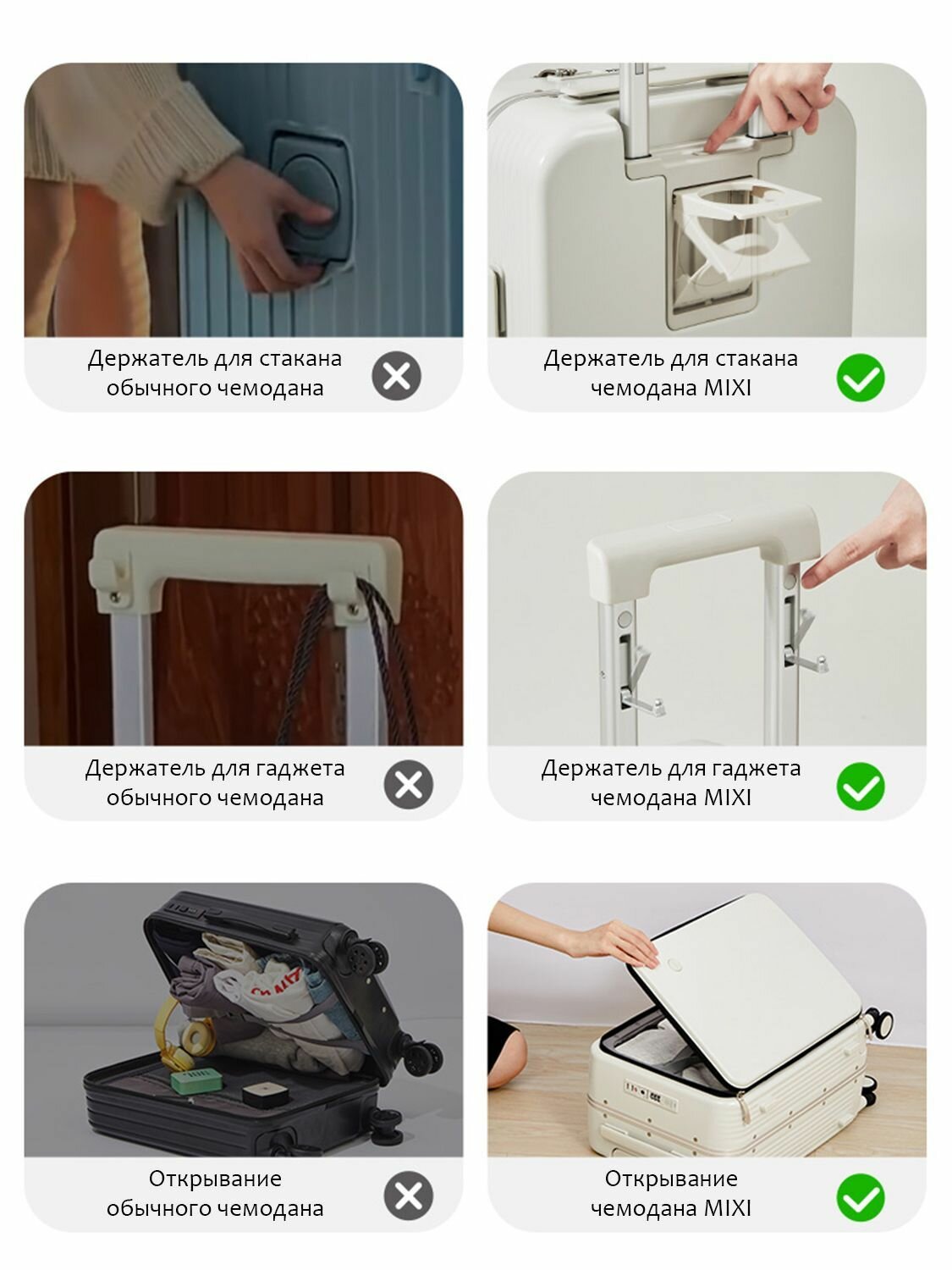 Держатель для стакана обычного чемодана

Держатель для стакана чемодана MIXI

Держатель для гаджета обычного чемодана

Держатель для гаджета чемодана MIXI

Открывание обычного чемодана

Открывание чемодана MIXI