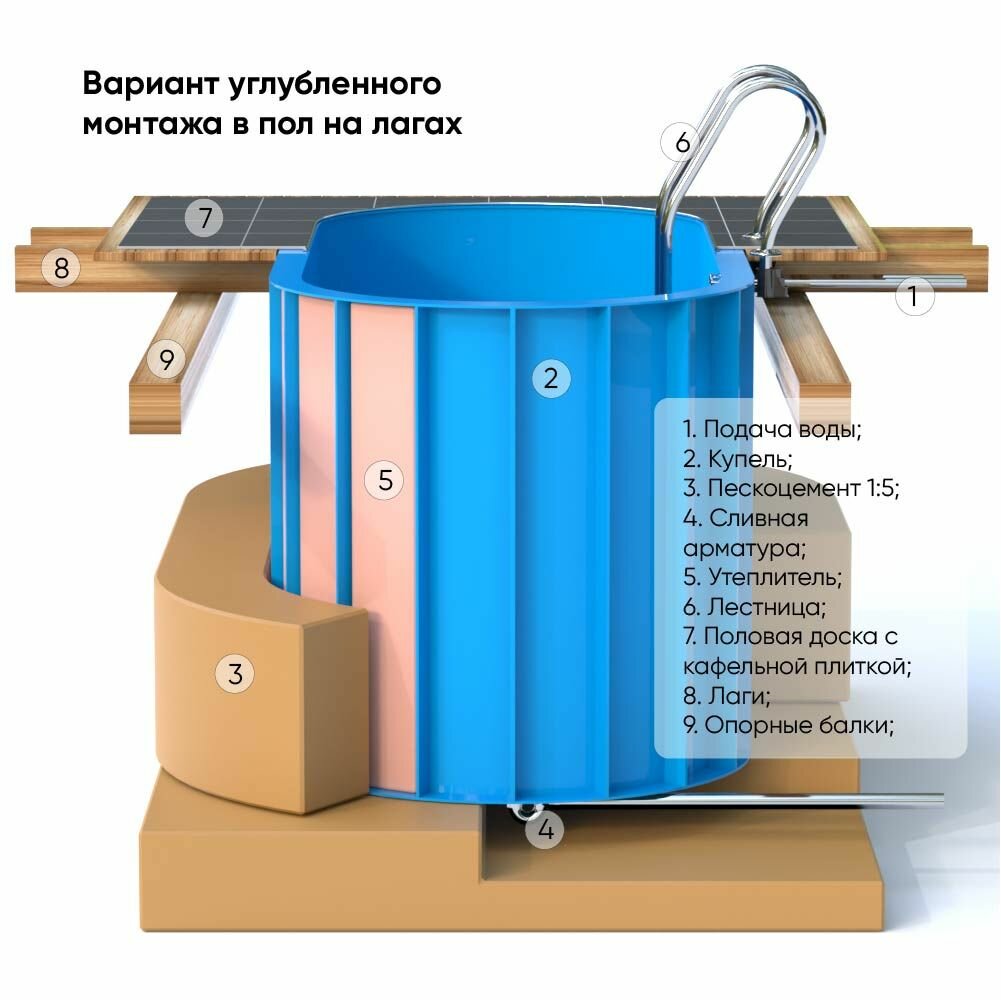 Вариант углубленного монтажа в пол на лагах

6
7
8
1
9
2
5
3
4

1. Подача воды;
2. Купель;
3. Пескоцемент 1:5;
4. Сливная арматура;
5. Утеплитель;
6. Лестница;
7. Половая доска с кафельной плиткой;
8. Лаги;
9. Опорные балки;