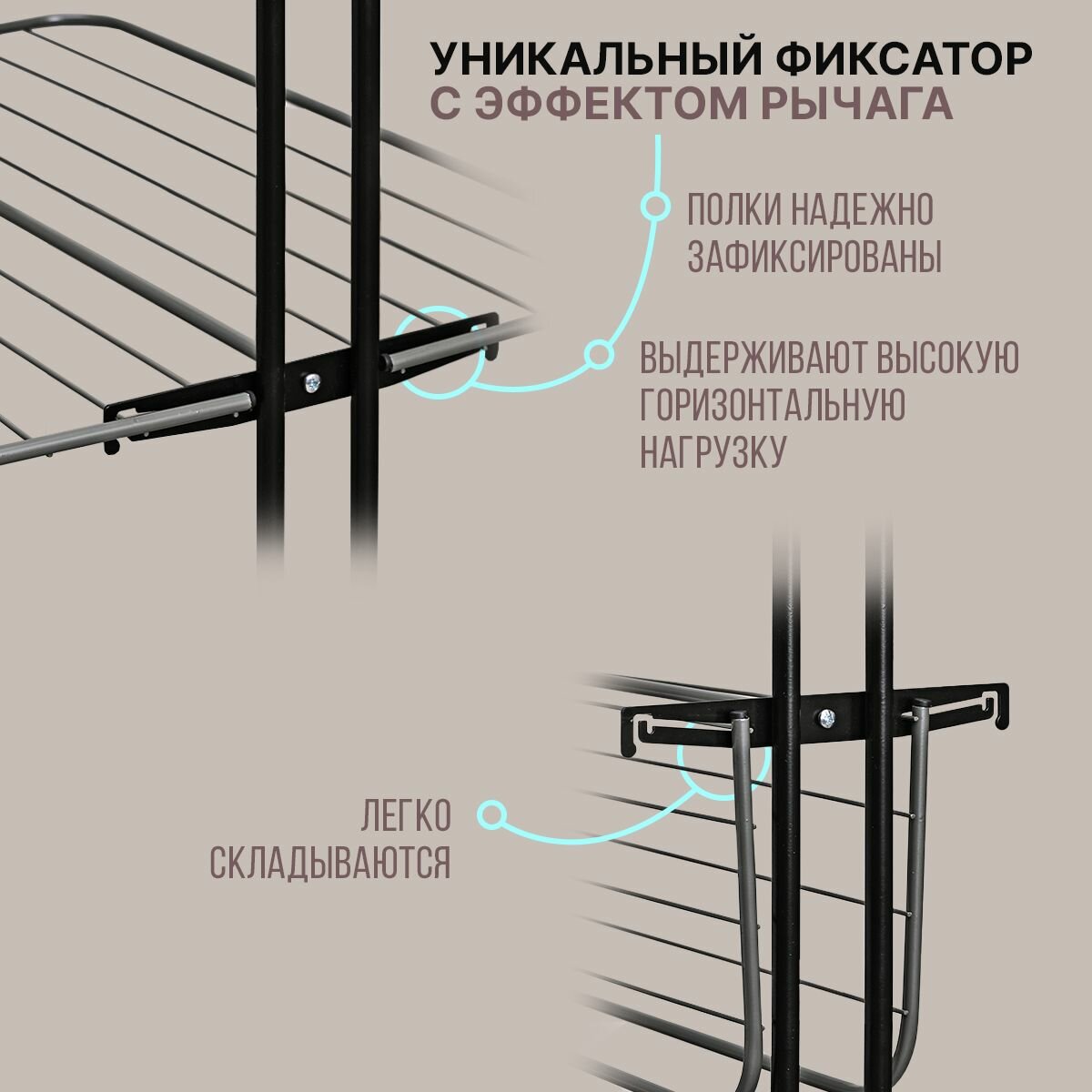 УНИКАЛЬНЫЙ ФИКСАТОР
С ЭФФЕКТОМ РЫЧАГА

ПОЛКИ НАДЕЖНО ЗАФИКСИРОВАНЫ

ВЫДЕРЖИВАЮТ ВЫСОКУЮ ГОРИЗОНТАЛЬНУЮ НАГРУЗКУ

ЛЕГКО СКЛАДЫВАЮТСЯ