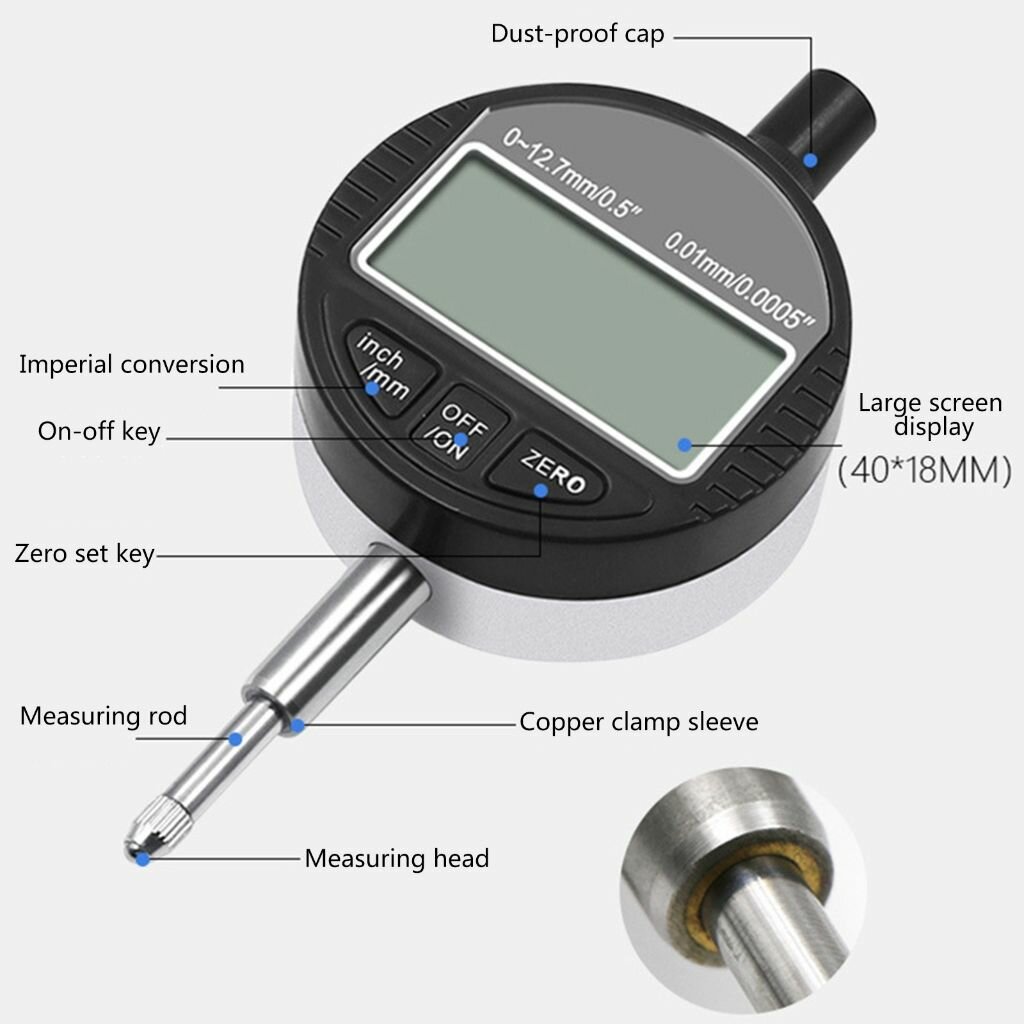 Dust-proof cap

0~12.7mm/0.5"

0.01mm/0.0005"

Imperial conversion

inch /mm

On-off key

OFF /ON

ZERO

Large screen display (40*18MM)

Zero set key

Measuring rod

Copper clamp sleeve

Measuring head