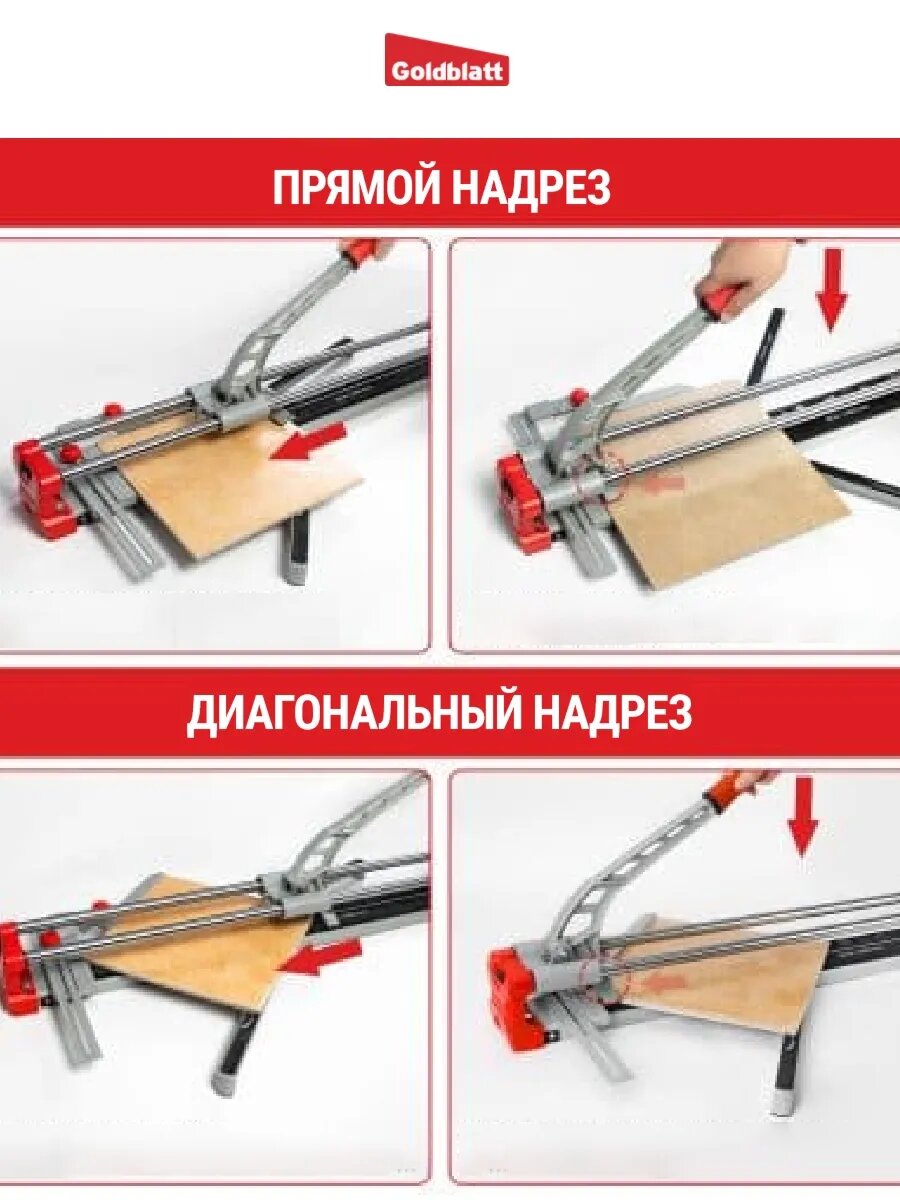 Goldblatt

ПРЯМОЙ НАДРЕЗ

ДИАГОНАЛЬНЫЙ НАДРЕЗ