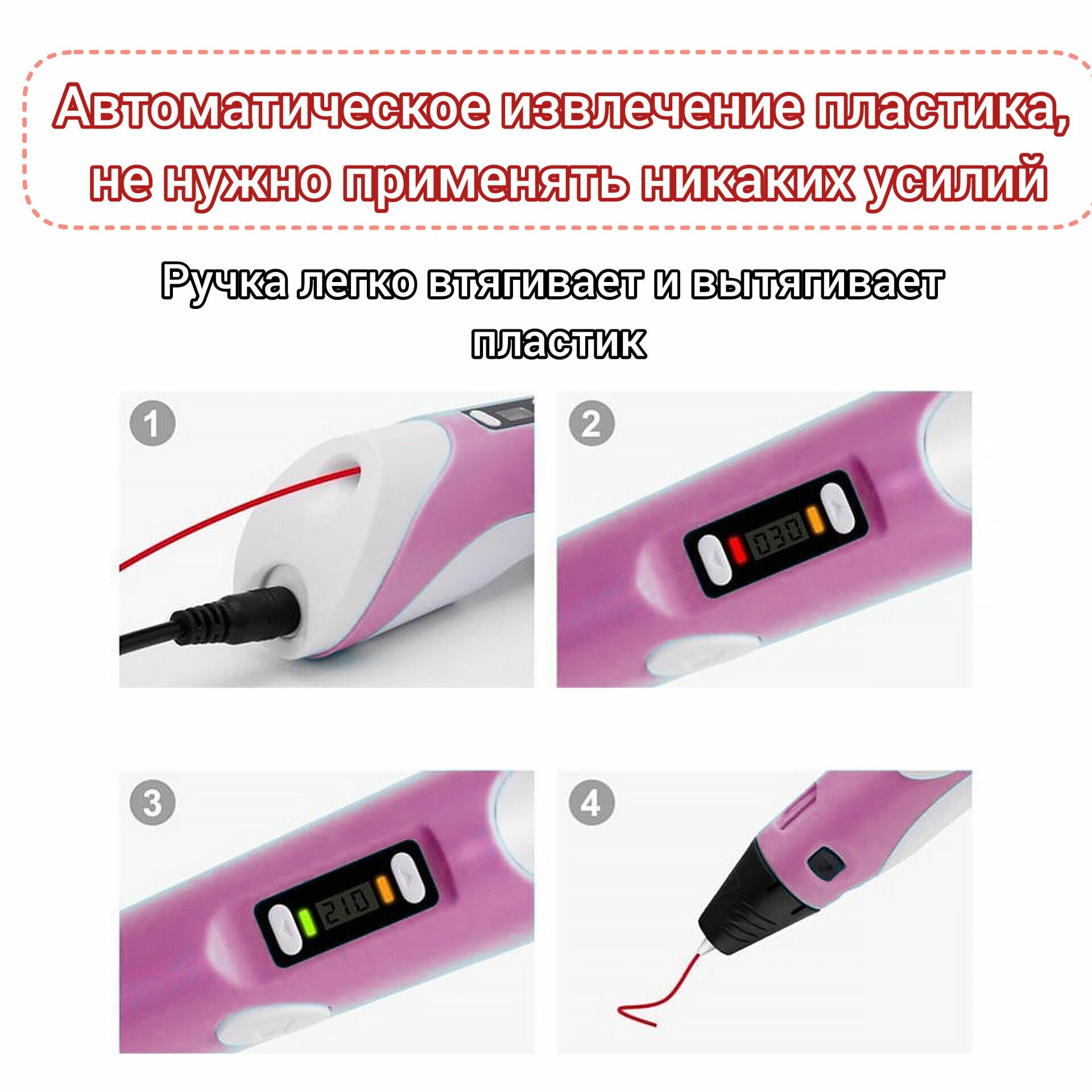 Автоматическое извлечение пластика, не нужно применять никаких усилий

Ручка легко втягивает и вытягивает пластик

1

2

030

3

210

4