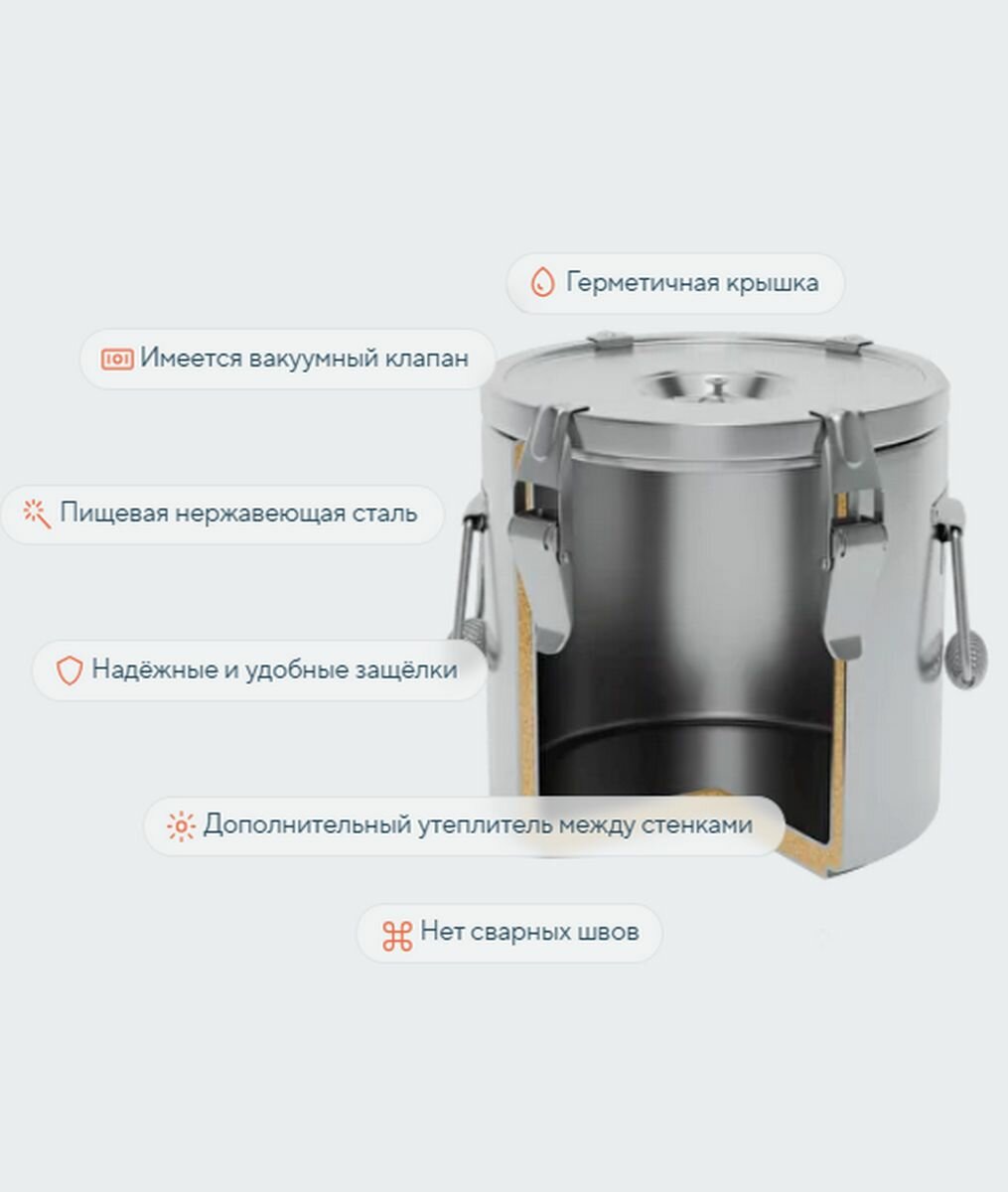 Герметичная крышка

Имеется вакуумный клапан

Пищевая нержавеющая сталь

Надёжные и удобные защёлки

Дополнительный утеплитель между стенками

Нет сварных швов