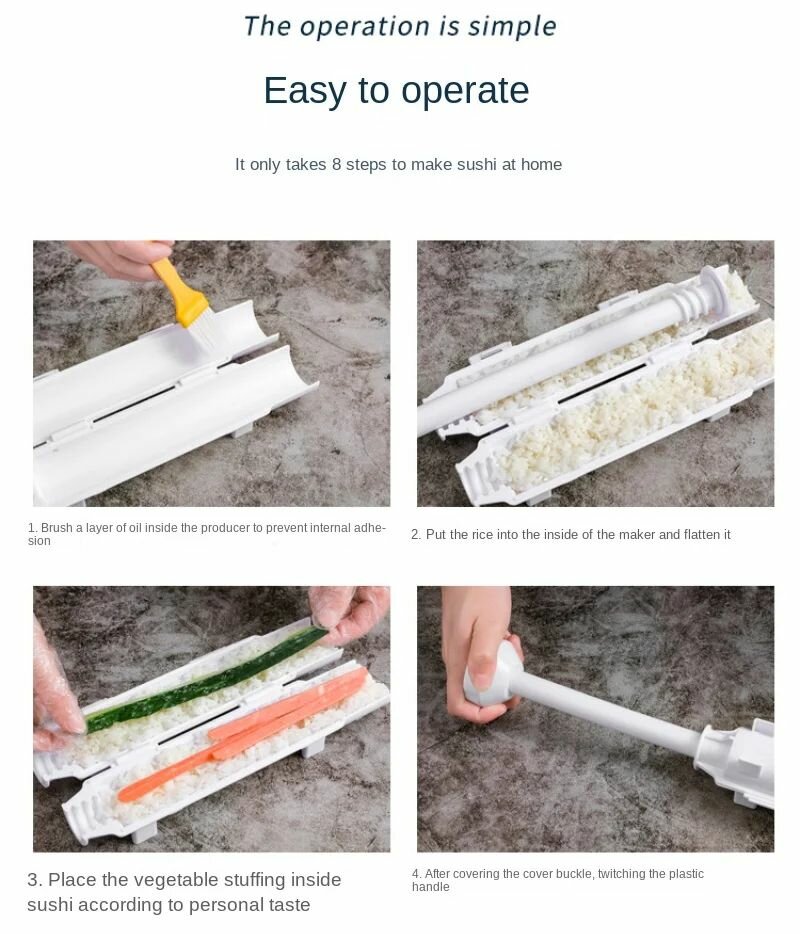 The operation is simple

Easy to operate

It only takes 8 steps to make sushi at home

1. Brush a layer of oil inside the producer to prevent internal adhesion

2. Put the rice into the inside of the maker and flatten it

3. Place the vegetable stuffing inside sushi according to personal taste

4. After covering the cover buckle, twitching the plastic handle