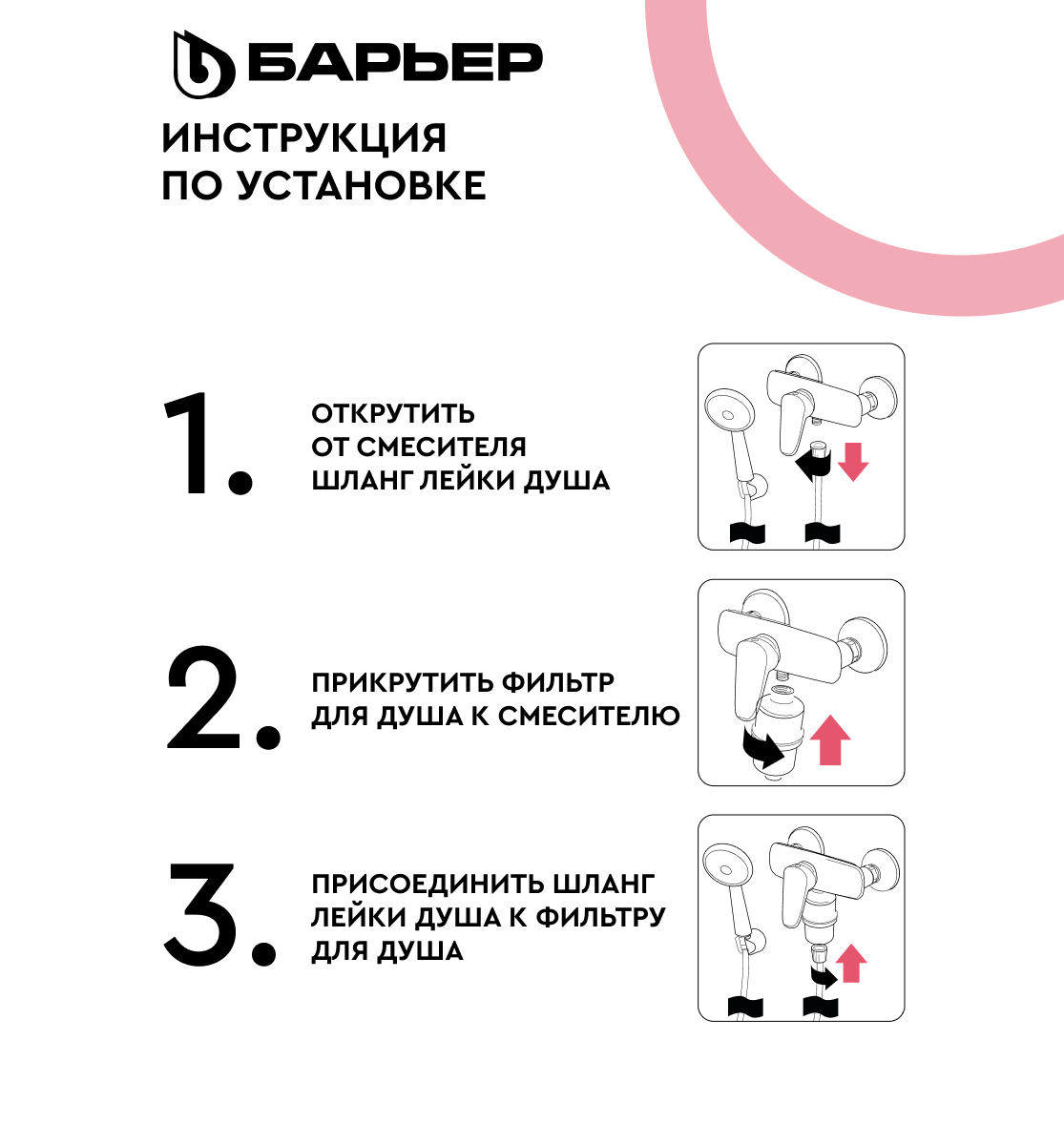 БАРЬЕР

ИНСТРУКЦИЯ
ПО УСТАНОВКЕ

1. ОТКРУТИТЬ ОТ СМЕСИТЕЛЯ ШЛАНГ ЛЕЙКИ ДУША

2. ПРИКРУТИТЬ ФИЛЬТР ДЛЯ ДУША К СМЕСИТЕЛЮ

3. ПРИСОЕДИНИТЬ ШЛАНГ ЛЕЙКИ ДУША К ФИЛЬТРУ ДЛЯ ДУША