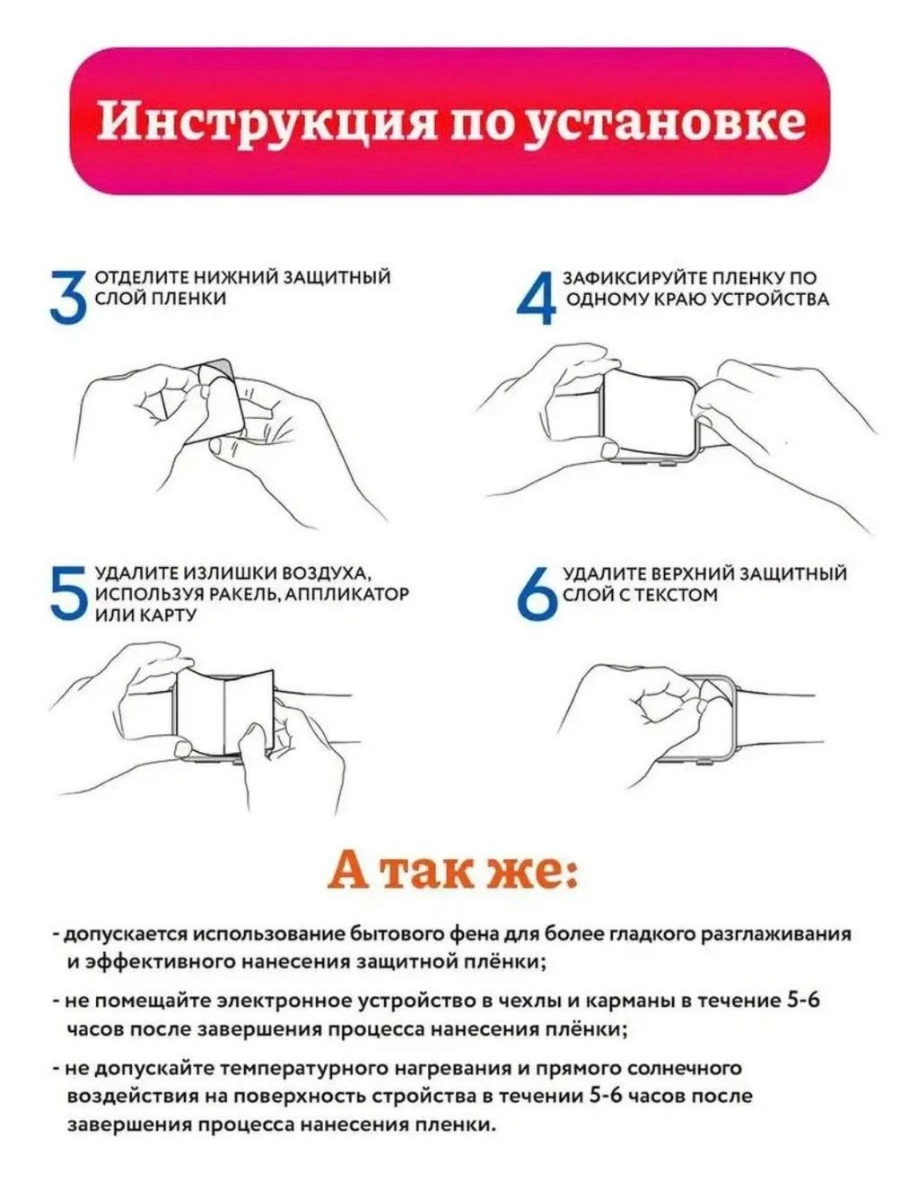 Инструкция по установке

3 ОТДЕЛИТЕ НИЖНИЙ ЗАЩИТНЫЙ СЛОЙ ПЛЕНКИ

4 ЗАФИКСИРУЙТЕ ПЛЕНКУ ПО ОДНОМУ КРАЮ УСТРОЙСТВА

5 УДАЛИТЕ ИЗЛИШКИ ВОЗДУХА, ИСПОЛЬЗУЯ РАКЕЛЬ, АППЛИКАТОР ИЛИ КАРТУ

6 УДАЛИТЕ ВЕРХНИЙ ЗАЩИТНЫЙ СЛОЙ С ТЕКСТОМ

А так же:

- допускается использование бытового фена для более гладкого разглаживания и эффективного нанесения защитной плёнки;

- не помещайте электронное устройство в чехлы и карманы в течение 5-6 часов после завершения процесса нанесения плёнки;

- не допускайте температурного нагревания и прямого солнечного воздействия на поверхность стройства в течении 5-6 часов после завершения процесса нанесения пленки.