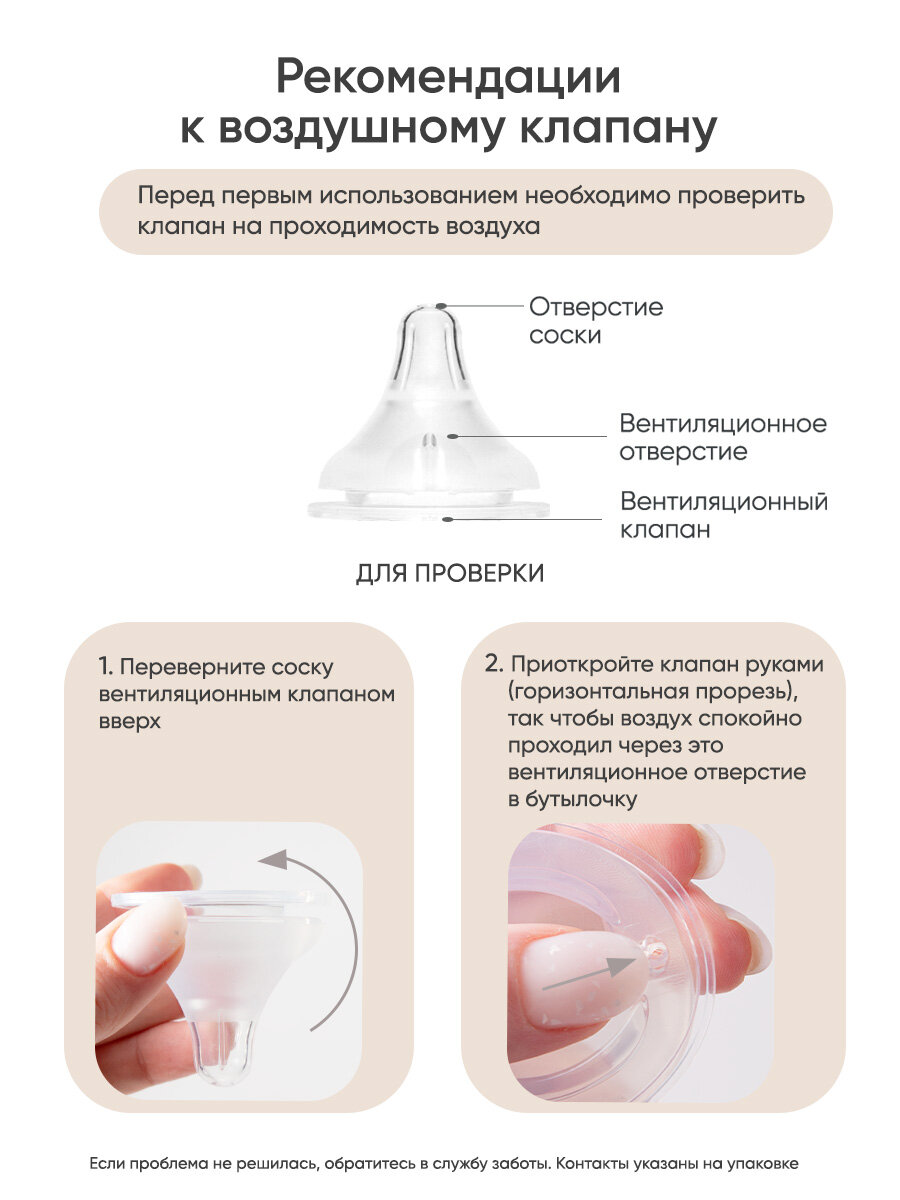 Рекомендации к воздушному клапану

Перед первым использованием необходимо проверить клапан на проходимость воздуха

Отверстие соски

Вентиляционное отверстие

Вентиляционный клапан

ДЛЯ ПРОВЕРКИ

1. Переверните соску вентиляционным клапаном вверх

2. Приоткройте клапан руками (горизонтальная прорезь), так чтобы воздух спокойно проходил через это вентиляционное отверстие в бутылочку

Если проблема не решилась, обратитесь в службу заботы. Контакты указаны на упаковке