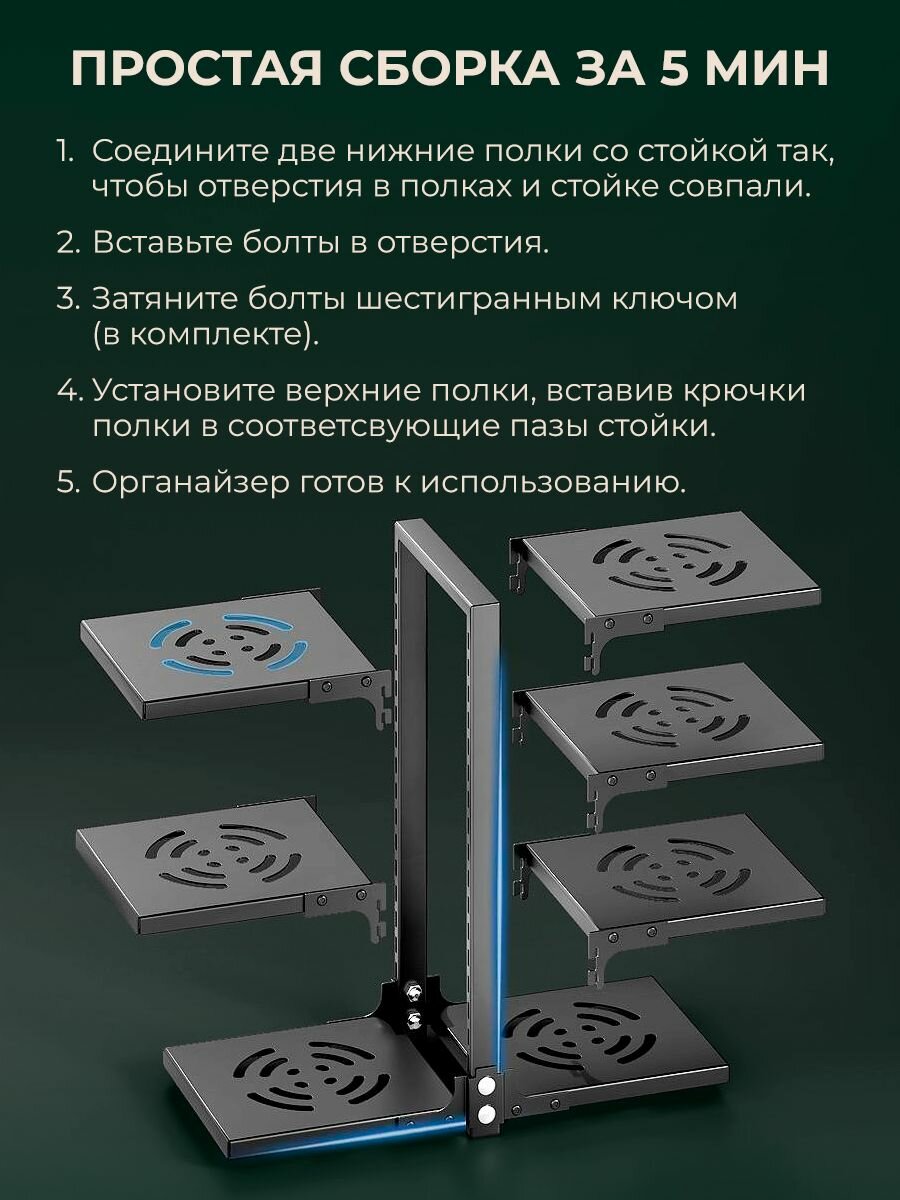 ПРОСТАЯ СБОРКА ЗА 5 МИН

1. Соедините две нижние полки со стойкой так, чтобы отверстия в полках и стойке совпали.

2. Вставьте болты в отверстия.

3. Затяните болты шестигранным ключом (в комплекте).

4. Установите верхние полки, вставив крючки полки в соответсвующие пазы стойки.

5. Органайзер готов к использованию.