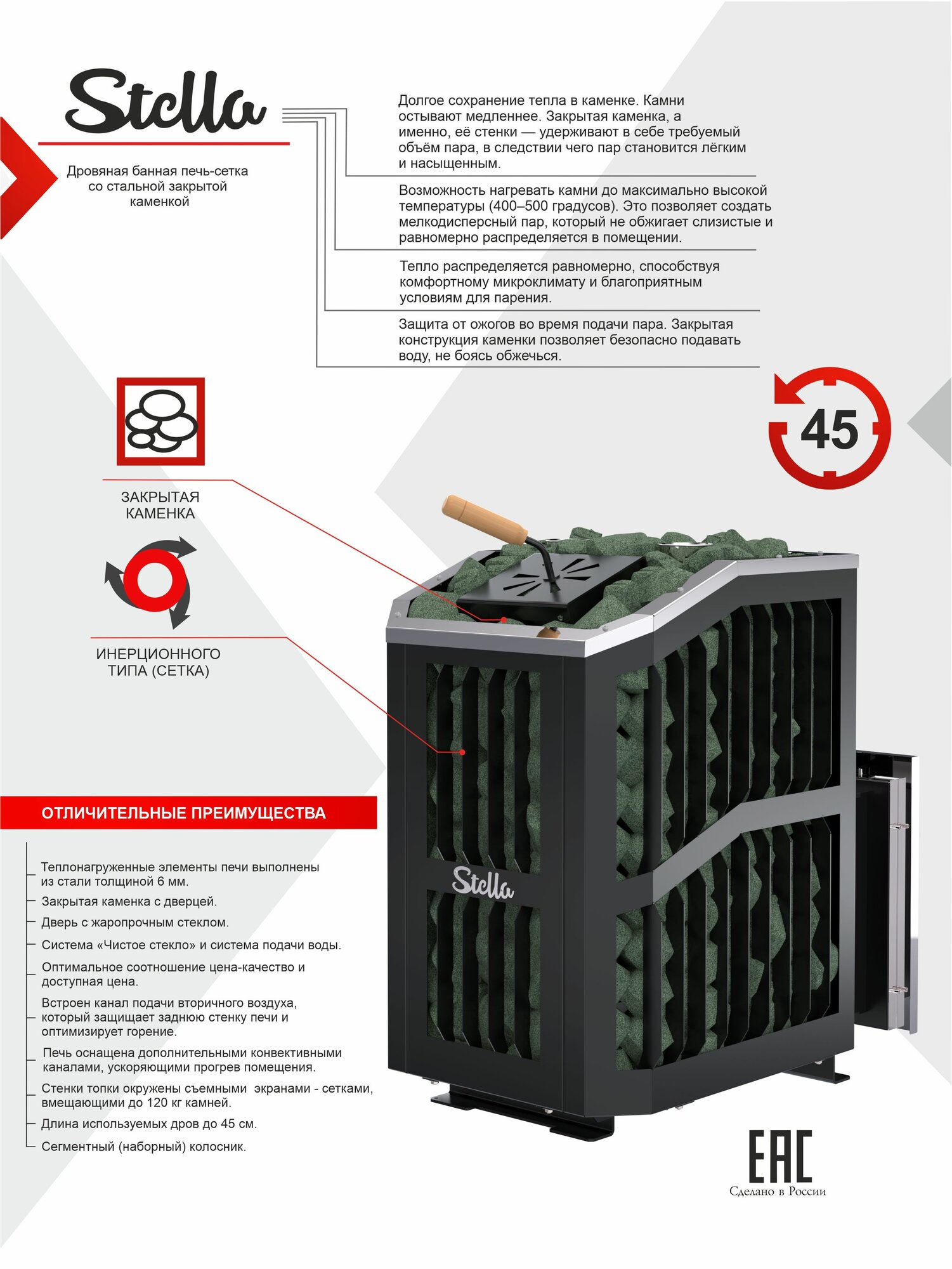 Stella

Дровяная банная печь-сетка со стальной закрытой каменкой

Долгое сохранение тепла в каменке. Камни остывают медленнее. Закрытая каменка, а именно, её стенки — удерживают в себе требуемый объём пара, в следствии чего пар становится лёгким и насыщенным.

Возможность нагревать камни до максимально высокой температуры (400–500 градусов). Это позволяет создать мелкодисперсный пар, который не обжигает слизистые и равномерно распределяется в помещении.

Тепло распределяется равномерно, способствуя комфортному микроклимату и благоприятным условиям для парения.

Защита от ожогов во время подачи пара. Закрытая конструкция каменки позволяет безопасно подавать воду, не боясь обжечься.

45

ЗАКРЫТАЯ КАМЕНКА

ИНЕРЦИОННОГО ТИПА (СЕТКА)

Stella

ОТЛИЧИТЕЛЬНЫЕ ПРЕИМУЩЕСТВА

Теплонагруженные элементы печи выполнены из стали толщиной 6 мм.

Закрытая каменка с дверцей.

Дверь с жаропрочным стеклом.

Система «Чистое стекло» и система подачи воды.

Оптимальное соотношение цена-качество и доступная цена.

Встроен канал подачи вторичного воздуха, который защищает заднюю стенку печи и оптимизирует горение.

Печь оснащена дополнительными конвективными каналами, ускоряющими прогрев помещения.

Стенки топки окружены съемными экранами - сетками, вмещающими до 120 кг камней.

Длина используемых дров до 45 см.

Сегментный (наборный) колосник.

EAC
Сделано в России