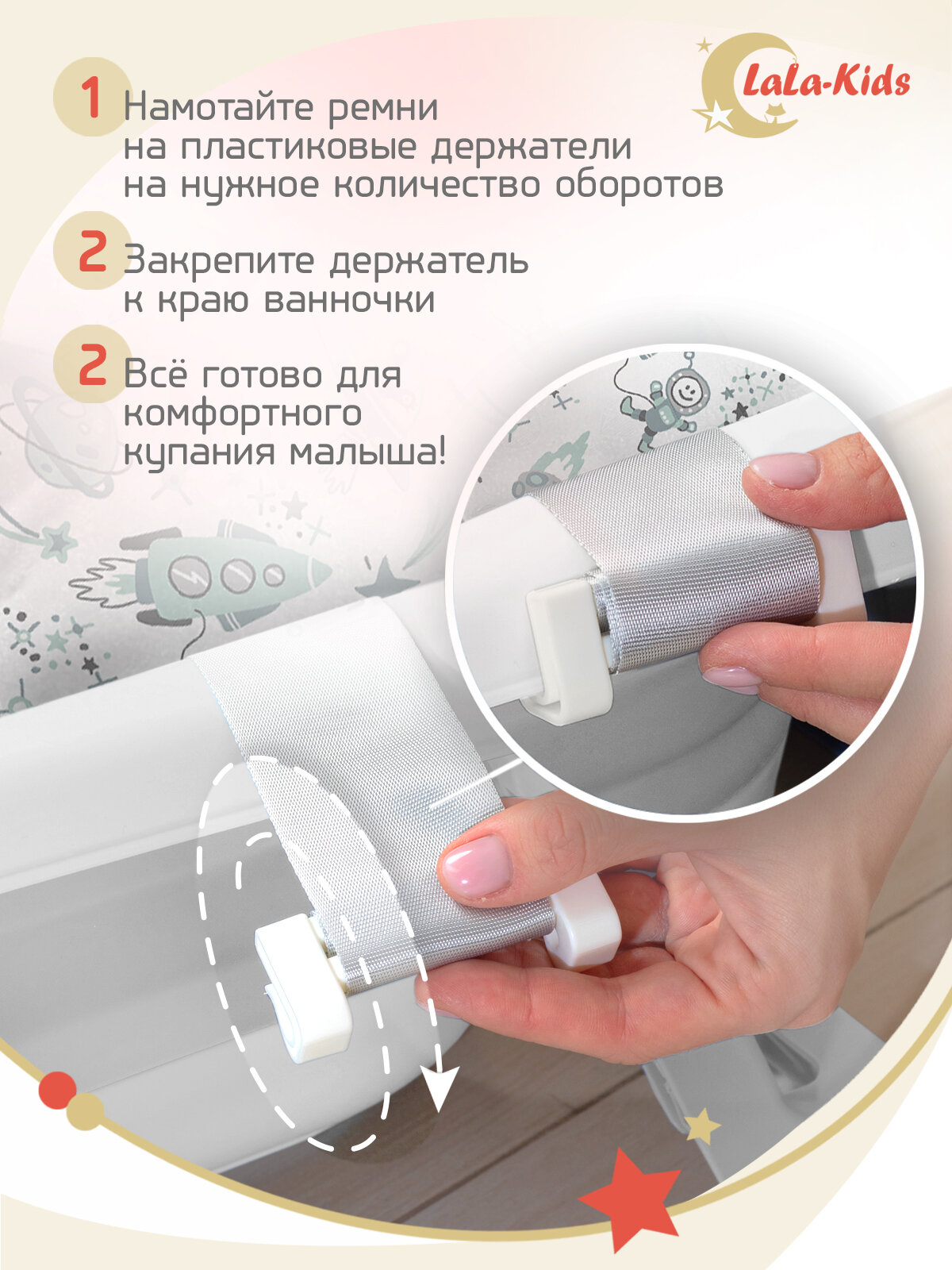 LaLa-Kids

1 Намотайте ремни на пластиковые держатели на нужное количество оборотов

2 Закрепите держатель к краю ванночки

2 Всё готово для комфортного купания малыша!