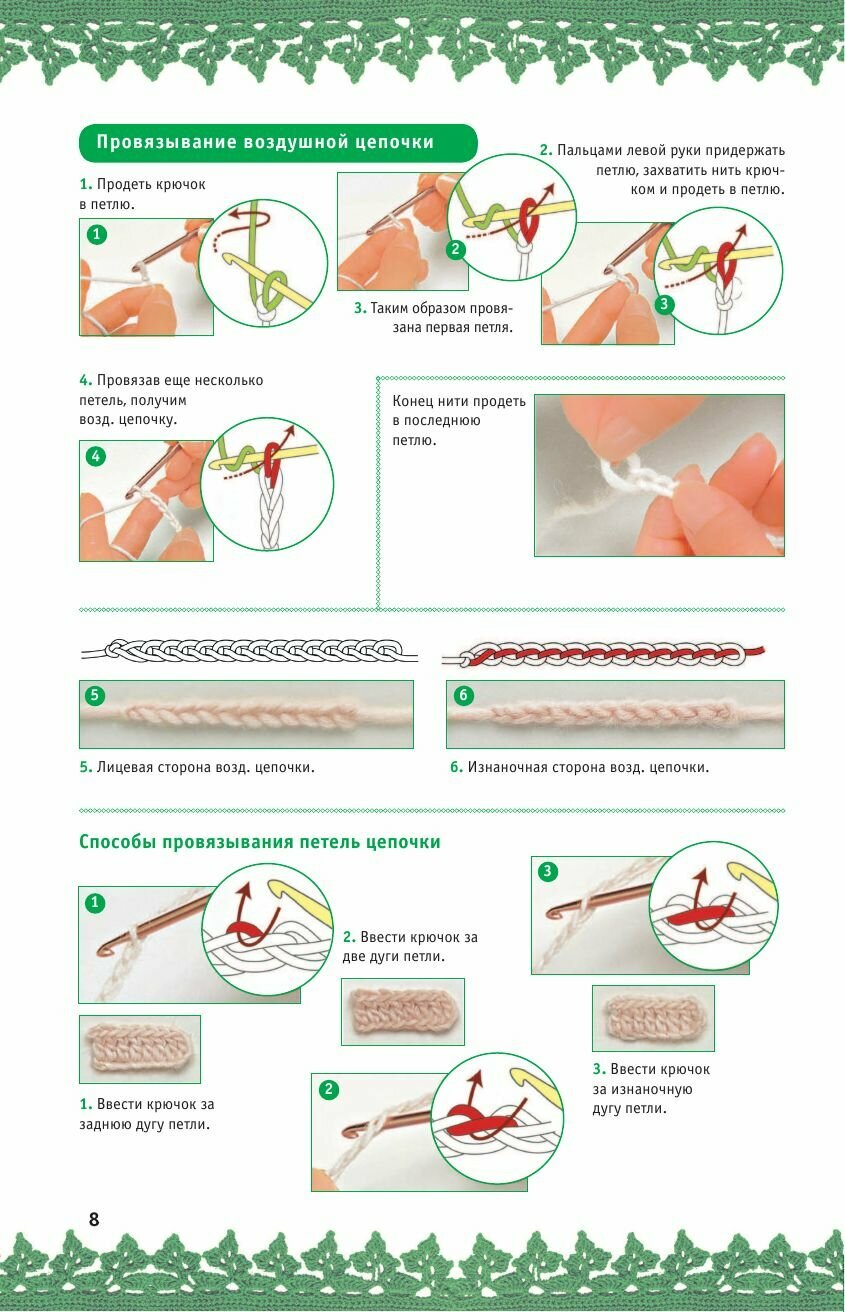 Провязывание воздушной цепочки

1. Продеть крючок в петлю.

1

2. Пальцами левой руки придержать петлю, захватить нить крючком и продеть в петлю.

2

3. Таким образом провязана первая петля.

3

4. Провязав еще несколько петель, получим возд. цепочку.

4

Конец нити продеть в последнюю петлю.

5

5. Лицевая сторона возд. цепочки.

6

6. Изнаночная сторона возд. цепочки.

Способы провязывания петель цепочки

1

1. Ввести крючок за заднюю дугу петли.

2. Ввести крючок за две дуги петли.

2

3

3. Ввести крючок за изнаночную дугу петли.

8