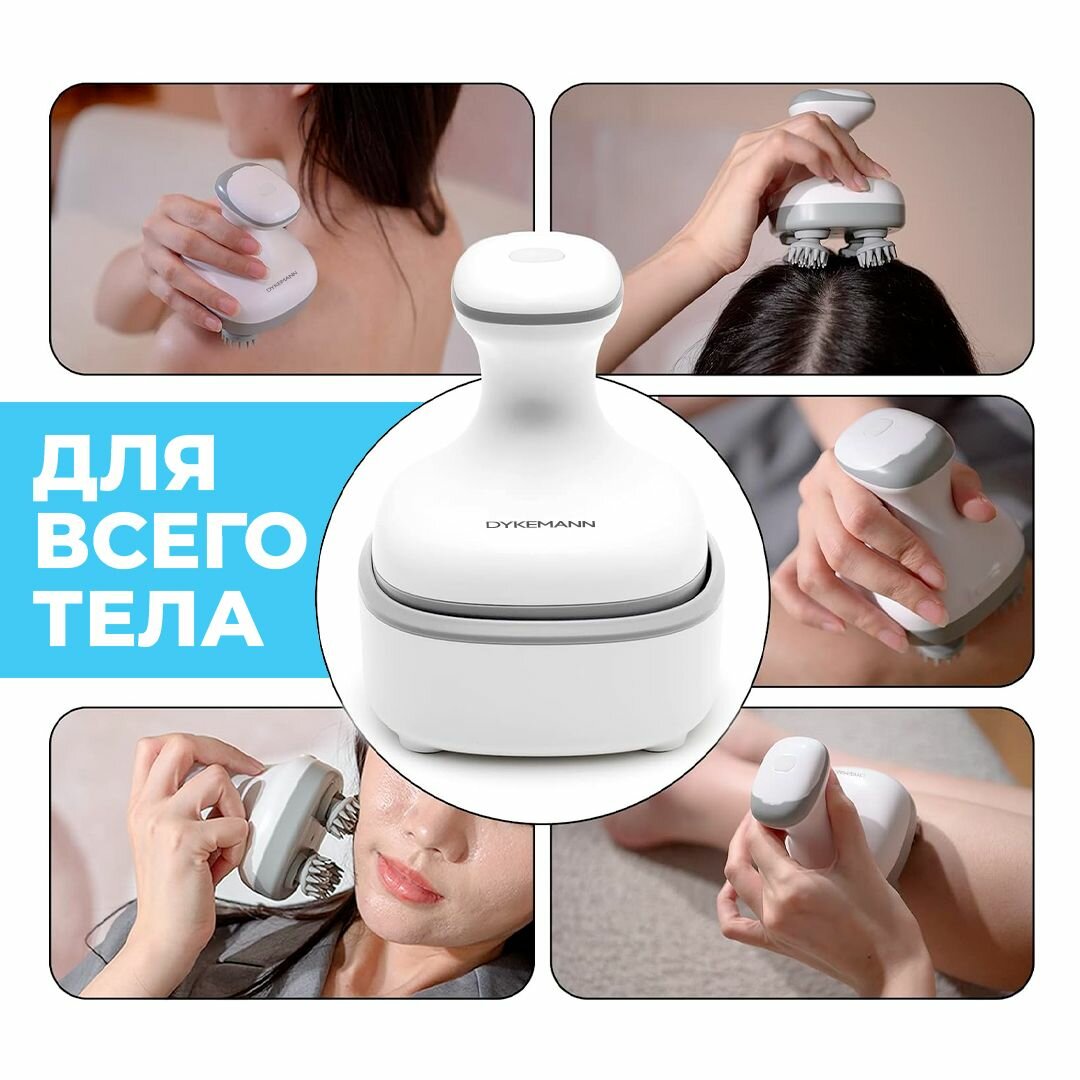 ДЛЯ ВСЕГО ТЕЛА

DYKEMANN

DYKEMANN