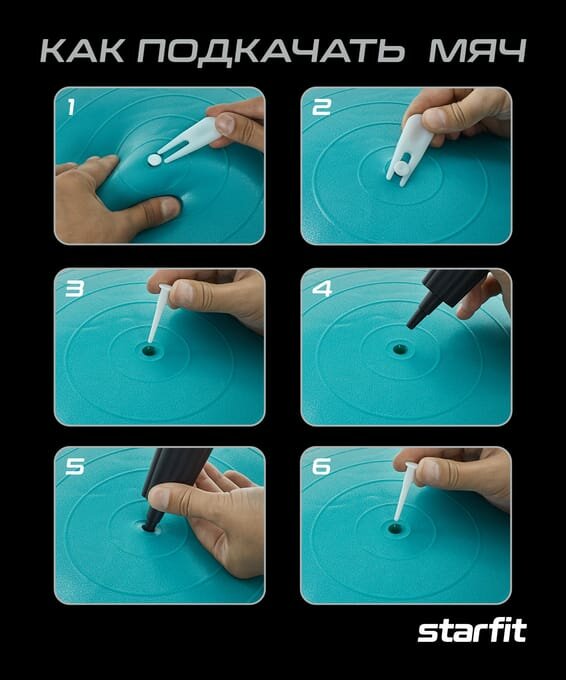 КАК ПОДКАЧАТЬ МЯЧ

1

2

3

4

5

6

starfit