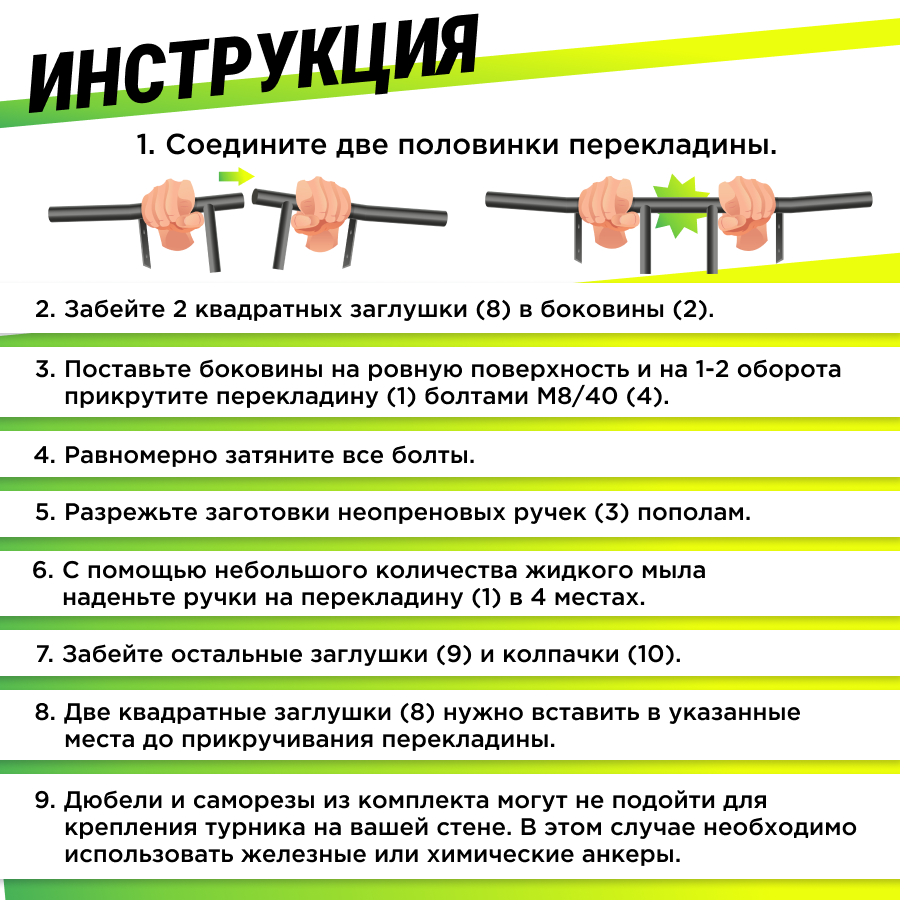 ИНСТРУКЦИЯ

1. Соедините две половинки перекладины.

2. Забейте 2 квадратных заглушки (8) в боковины (2).

3. Поставьте боковины на ровную поверхность и на 1-2 оборота прикрутите перекладину (1) болтами М8/40 (4).

4. Равномерно затяните все болты.

5. Разрежьте заготовки неопреновых ручек (3) пополам.

6. С помощью небольшого количества жидкого мыла наденьте ручки на перекладину (1) в 4 местах.

7. Забейте остальные заглушки (9) и колпачки (10).

8. Две квадратные заглушки (8) нужно вставить в указанные места до прикручивания перекладины.

9. Дюбели и саморезы из комплекта могут не подойти для крепления турника на вашей стене. В этом случае необходимо использовать железные или химические анкеры.