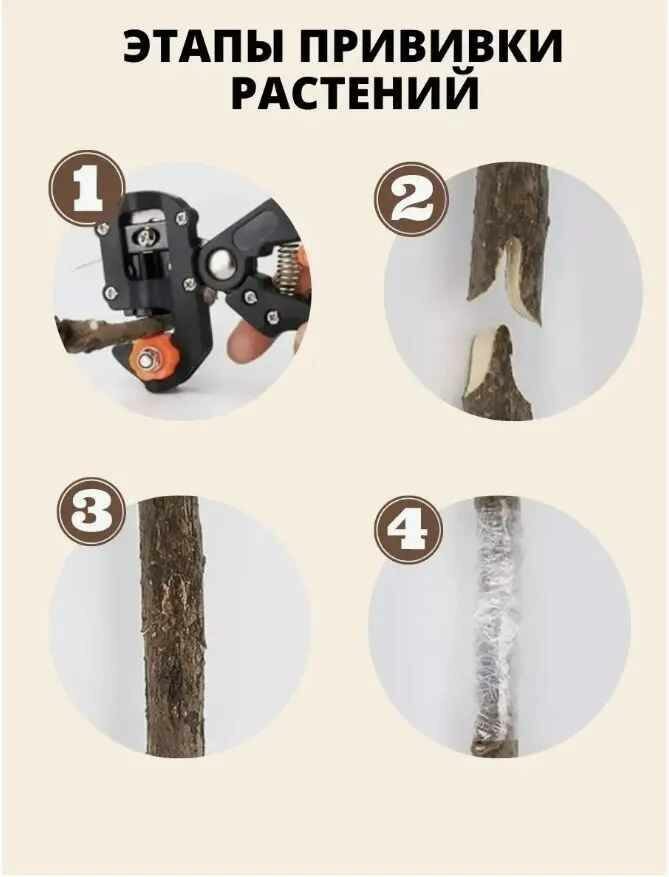 ЭТАПЫ ПРИВИВКИ РАСТЕНИЙ

1

2

3

4