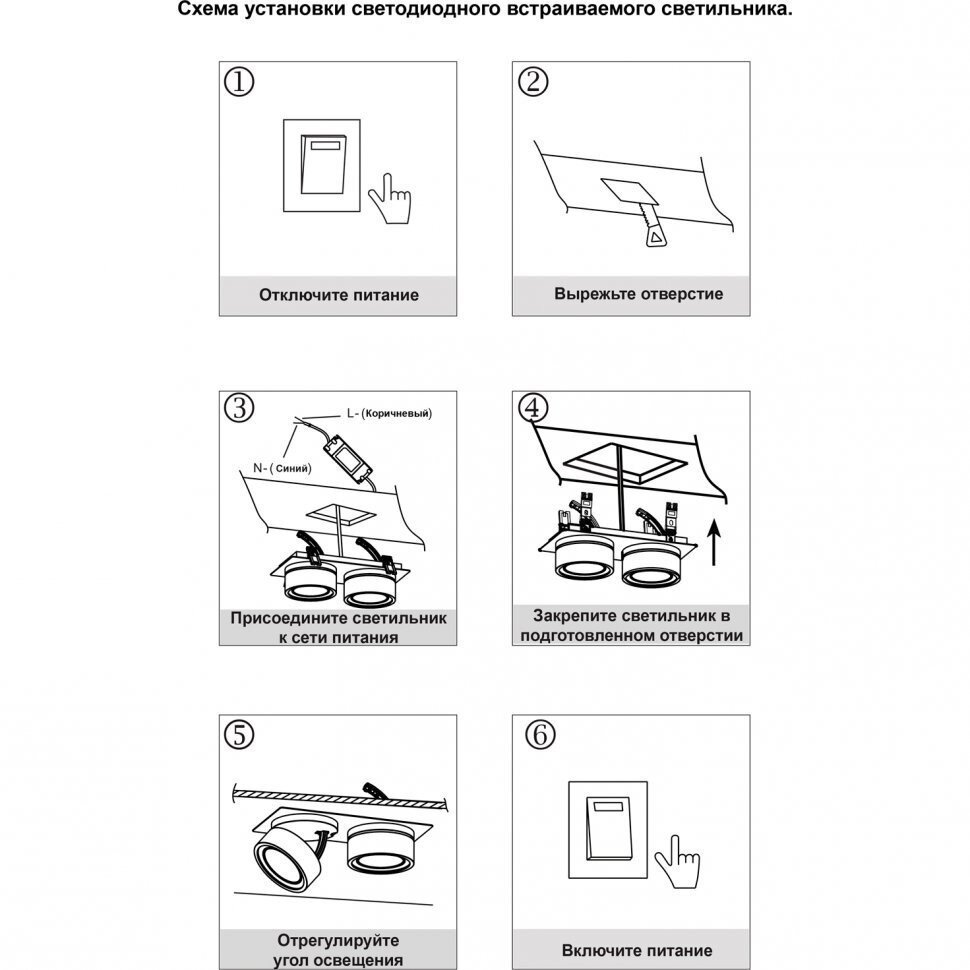 Схема установки светодиодного встраиваемого светильника.

①

Отключите питание

②

Вырежьте отверстие

③

L- (Коричневый)

N- ( Синий)

Присоедините светильник к сети питания

④

Закрепите светильник в подготовленном отверстии

⑤

Отрегулируйте угол освещения

⑥

Включите питание