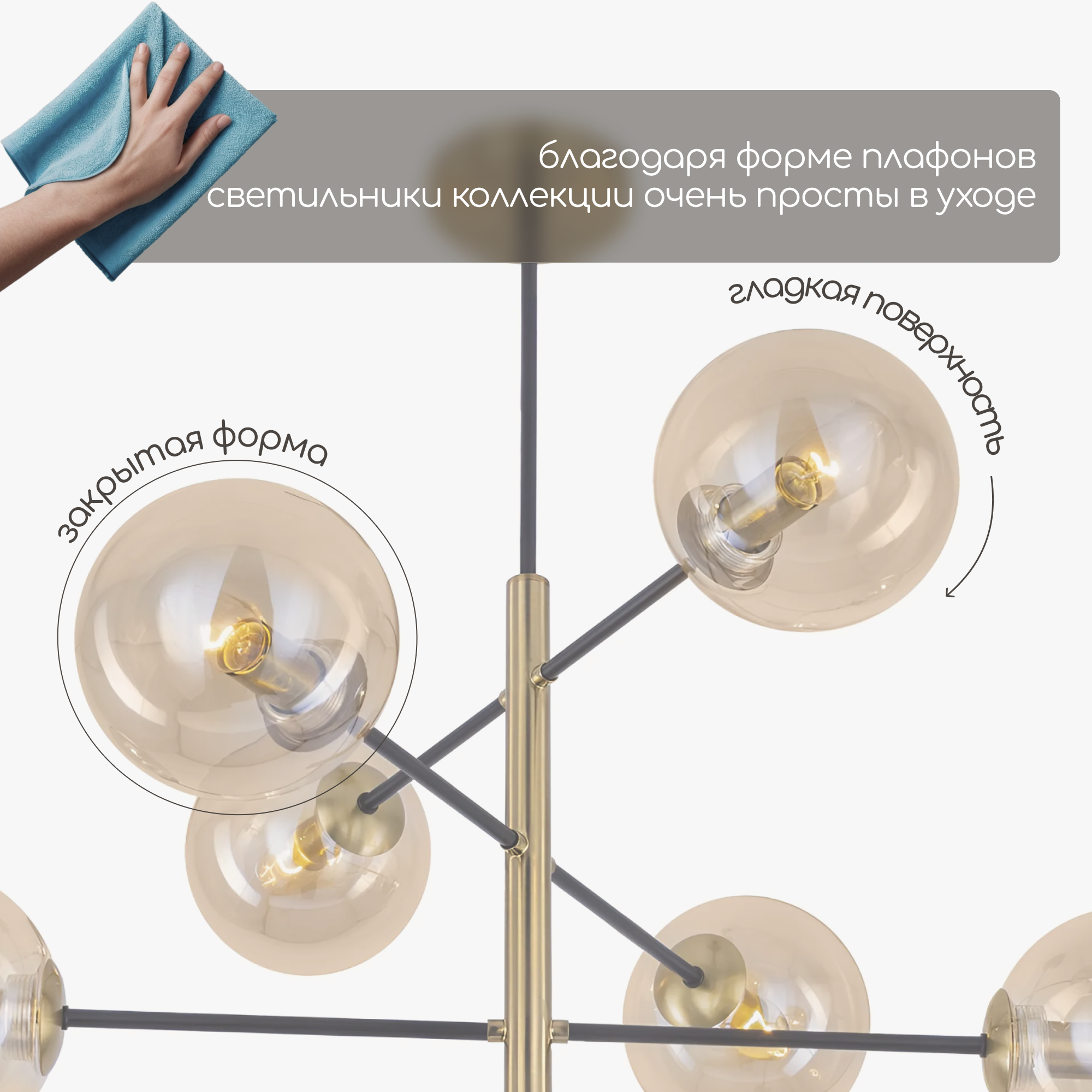 благодаря форме плафонов светильники коллекции очень просты в уходе

гладкая поверхность

закрытая форма