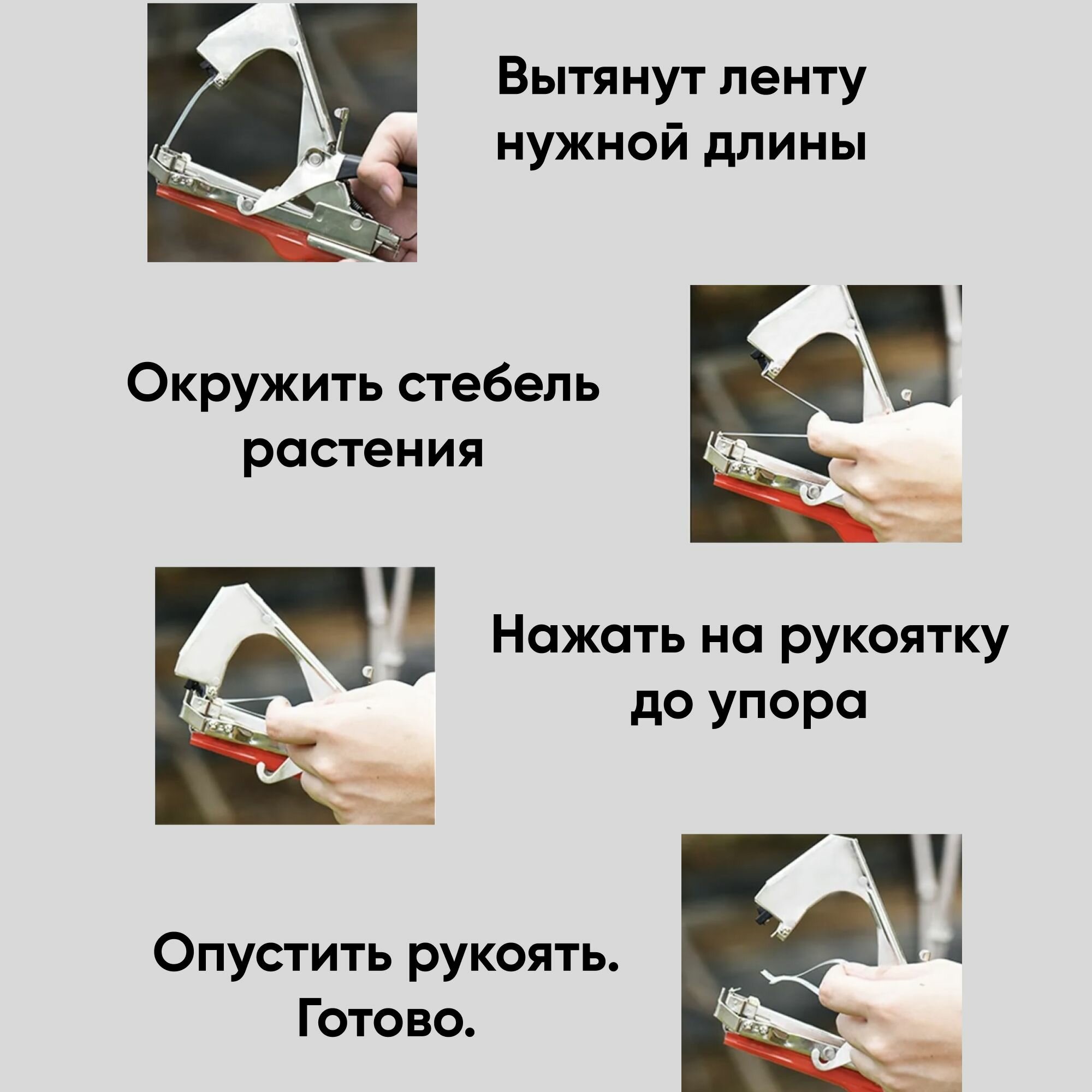 Вытянут ленту нужной длины

Окружить стебель растения

Нажать на рукоятку до упора

Опустить рукоять. Готово.