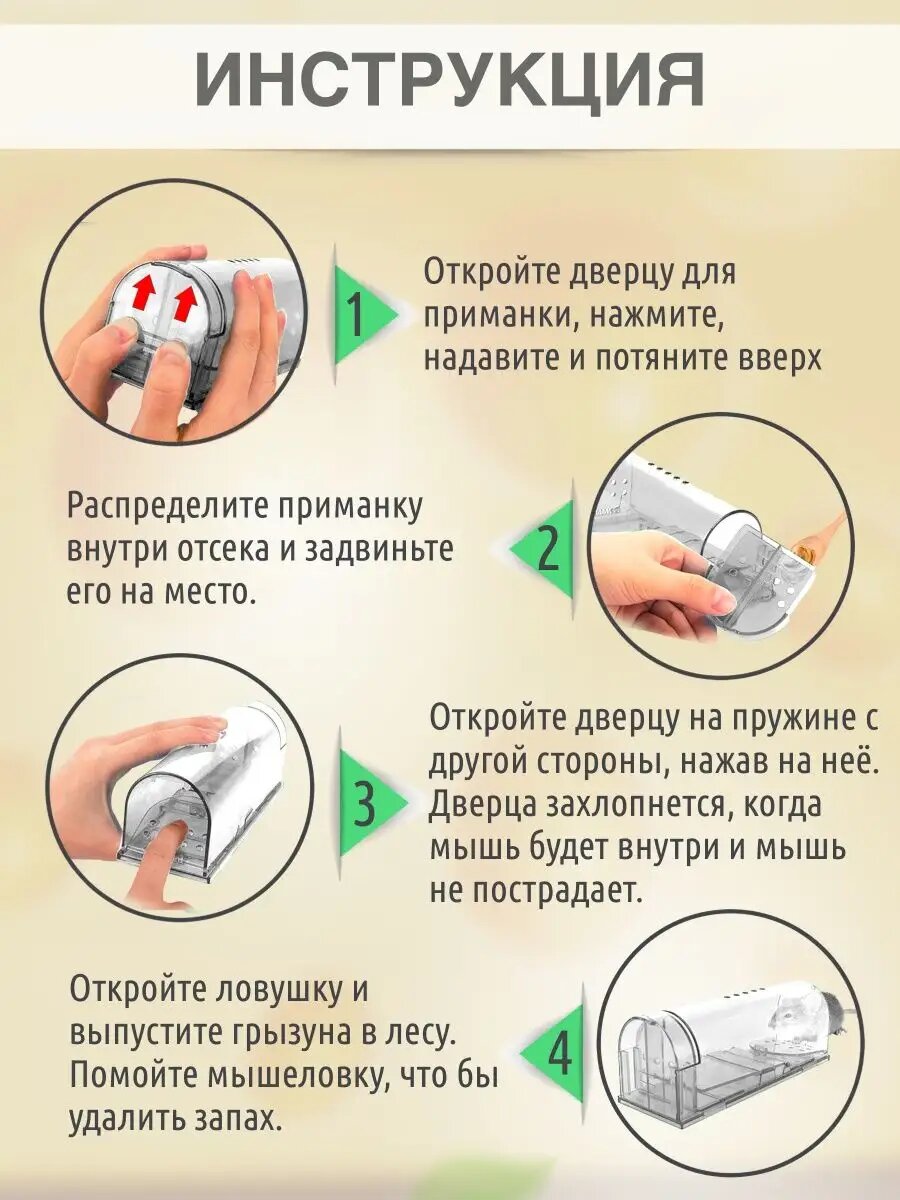 ИНСТРУКЦИЯ

1

Откройте дверцу для приманки, нажмите, надавите и потяните вверх

Распределите приманку внутри отсека и задвиньте его на место.

2

3

Откройте дверцу на пружине с другой стороны, нажав на неё. Дверца захлопнется, когда мышь будет внутри и мышь не пострадает.

Откройте ловушку и выпустите грызуна в лесу. Помойте мышеловку, что бы удалить запах.

4