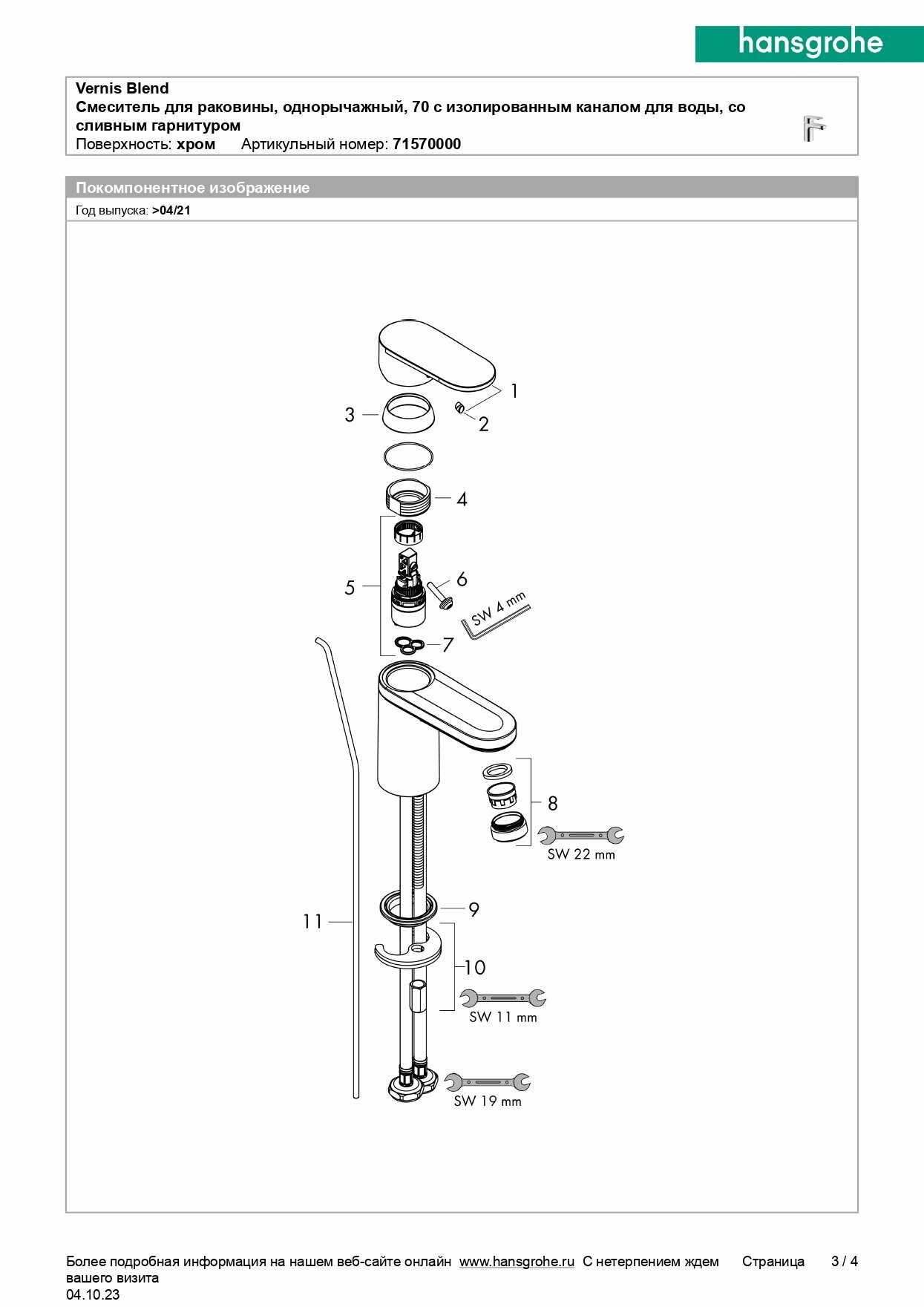 hansgrohe

Vernis Blend
Смеситель для раковины, однорычажный, 70 с изолированным каналом для воды, со сливным гарнитуром
Поверхность: хром Артикульный номер: 71570000

Покомпонентное изображение
Год выпуска: >04/21

1
2
3
4
5
6
SW 4 mm
7
8
SW 22 mm
9
10
SW 11 mm
11
SW 19 mm

Более подробная информация на нашем веб-сайте онлайн www.hansgrohe.ru С нетерпением ждем вашего визита Страница 3 / 4
04.10.23