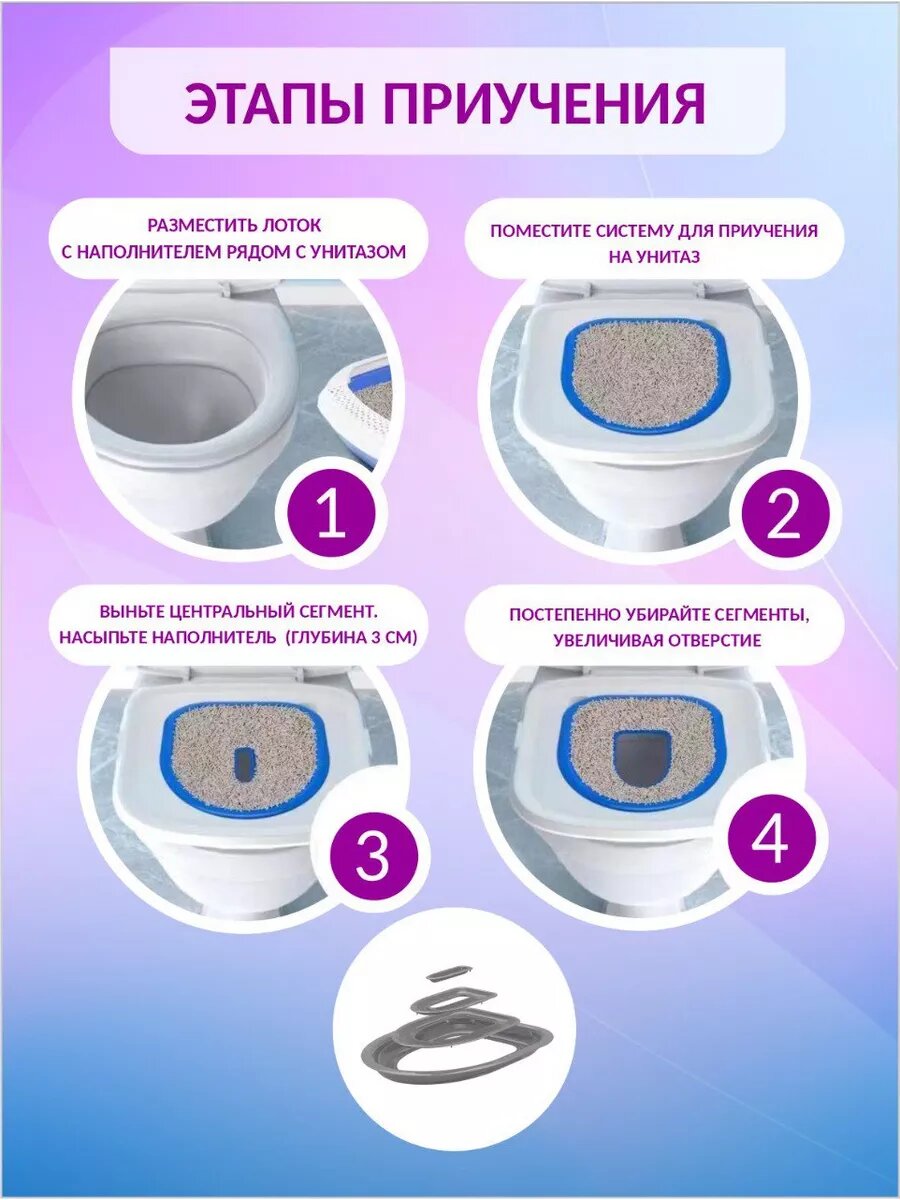 ЭТАПЫ ПРИУЧЕНИЯ

РАЗМЕСТИТЬ ЛОТОК С НАПОЛНИТЕЛЕМ РЯДОМ С УНИТАЗОМ

1

ПОМЕСТИТЕ СИСТЕМУ ДЛЯ ПРИУЧЕНИЯ НА УНИТАЗ

2

ВЫНЬТЕ ЦЕНТРАЛЬНЫЙ СЕГМЕНТ. НАСЫПЬТЕ НАПОЛНИТЕЛЬ (ГЛУБИНА 3 СМ)

3

ПОСТЕПЕННО УБИРАЙТЕ СЕГМЕНТЫ, УВЕЛИЧИВАЯ ОТВЕРСТИЕ

4