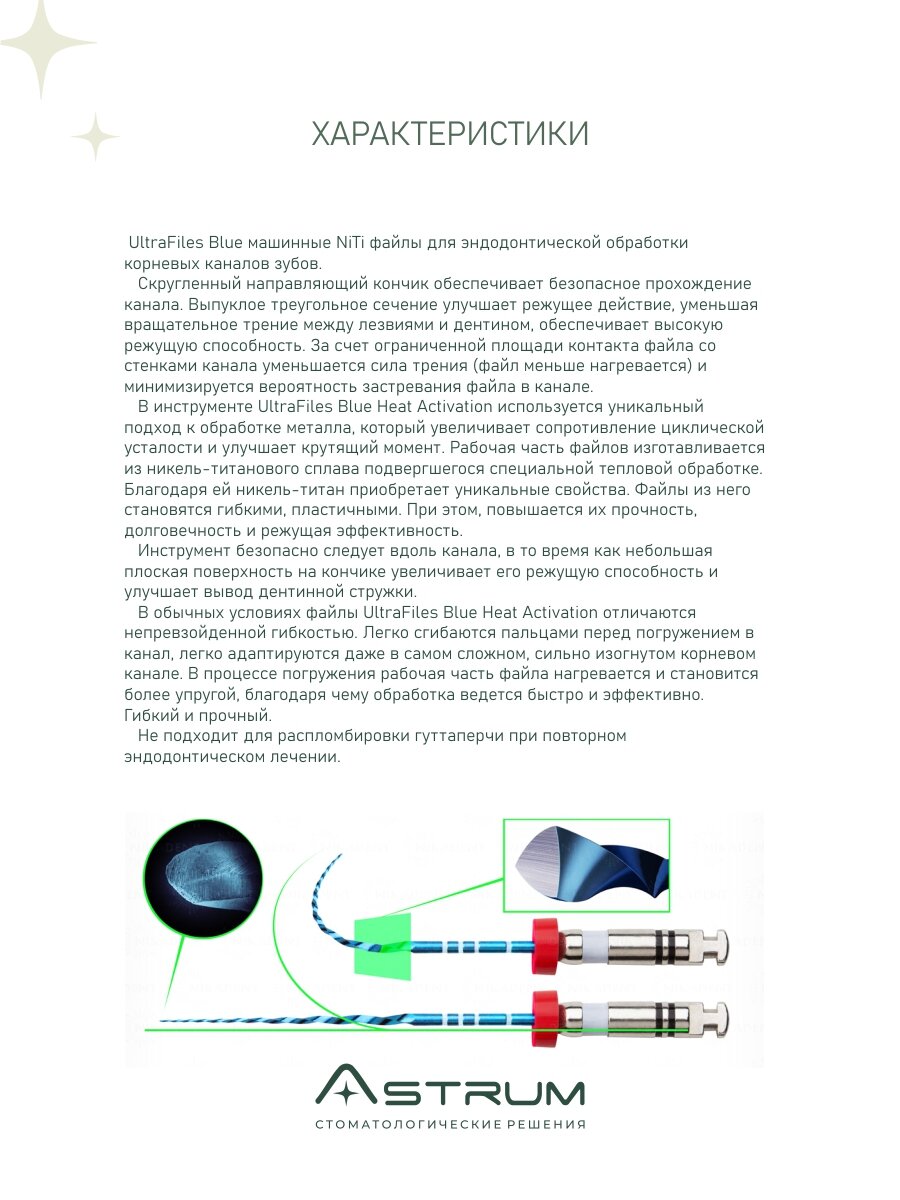 ХАРАКТЕРИСТИКИ

UltraFiles Blue машинные NiTi файлы для эндодонтической обработки корневых каналов зубов.

Скругленный направляющий кончик обеспечивает безопасное прохождение канала. Выпуклое треугольное сечение улучшает режущее действие, уменьшая вращательное трение между лезвиями и дентином, обеспечивает высокую режущую способность. За счет ограниченной площади контакта файла со стенками канала уменьшается сила трения (файл меньше нагревается) и минимизируется вероятность застревания файла в канале.

В инструменте UltraFiles Blue Heat Activation используется уникальный подход к обработке металла, который увеличивает сопротивление циклической усталости и улучшает крутящий момент. Рабочая часть файлов изготавливается из никель-титанового сплава подвергшегося специальной тепловой обработке. Благодаря ей никель-титан приобретает уникальные свойства. Файлы из него становятся гибкими, пластичными. При этом, повышается их прочность, долговечность и режущая эффективность.

Инструмент безопасно следует вдоль канала, в то время как небольшая плоская поверхность на кончике увеличивает его режущую способность и улучшает вывод дентинной стружки.

В обычных условиях файлы UltraFiles Blue Heat Activation отличаются непревзойденной гибкостью. Легко сгибаются пальцами перед погружением в канал, легко адаптируются даже в самом сложном, сильно изогнутом корневом канале. В процессе погружения рабочая часть файла нагревается и становится более упругой, благодаря чему обработка ведется быстро и эффективно. Гибкий и прочный.

Не подходит для распломбировки гуттаперчи при повторном эндодонтическом лечении.

ASTRUM
СТОМАТОЛОГИЧЕСКИЕ РЕШЕНИЯ