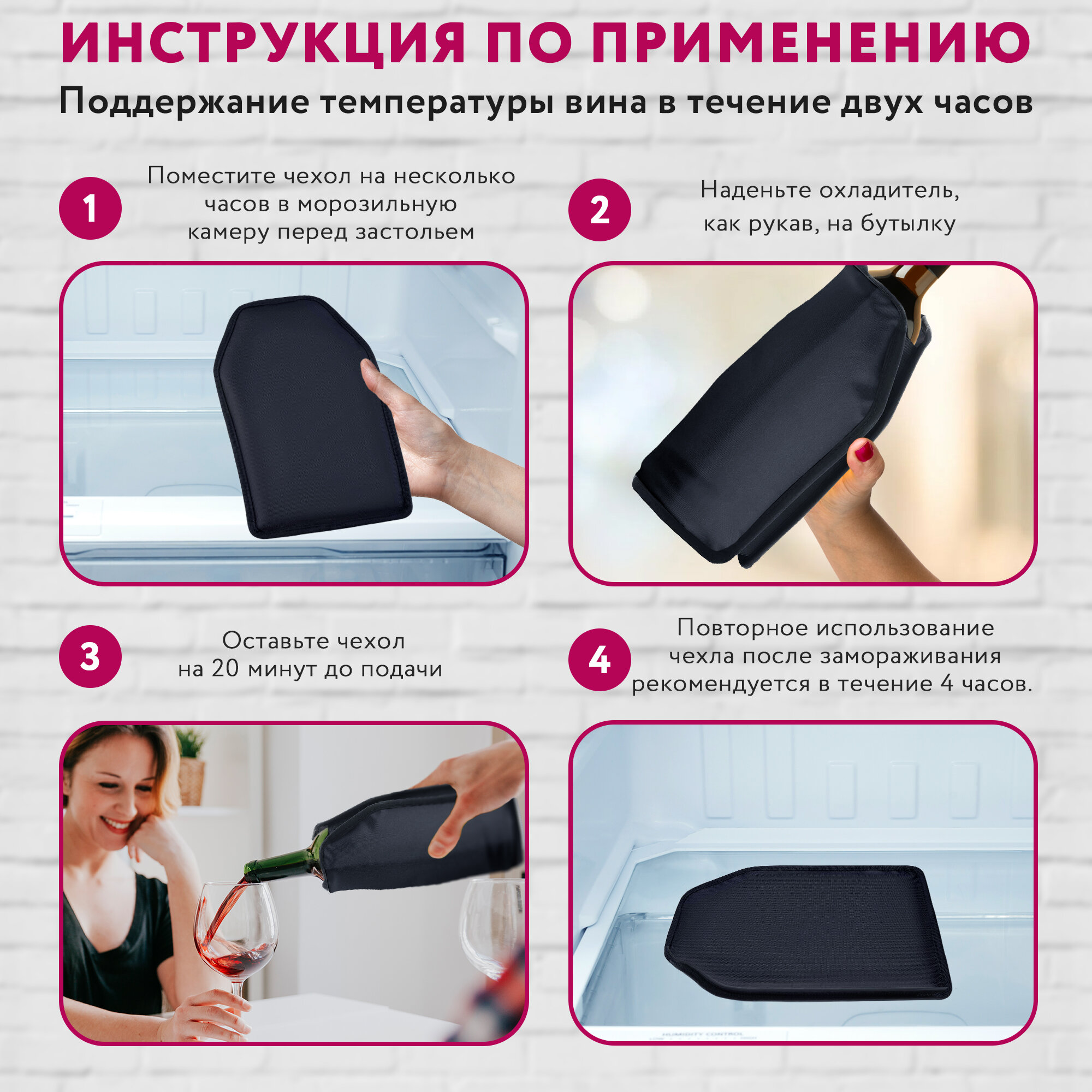 ИНСТРУКЦИЯ ПО ПРИМЕНЕНИЮ

Поддержание температуры вина в течение двух часов

1

Поместите чехол на несколько часов в морозильную камеру перед застольем

2

Наденьте охладитель, как рукав, на бутылку

3

Оставьте чехол на 20 минут до подачи

4

Повторное использование чехла после замораживания рекомендуется в течение 4 часов.

HUMIDITY CONTROL